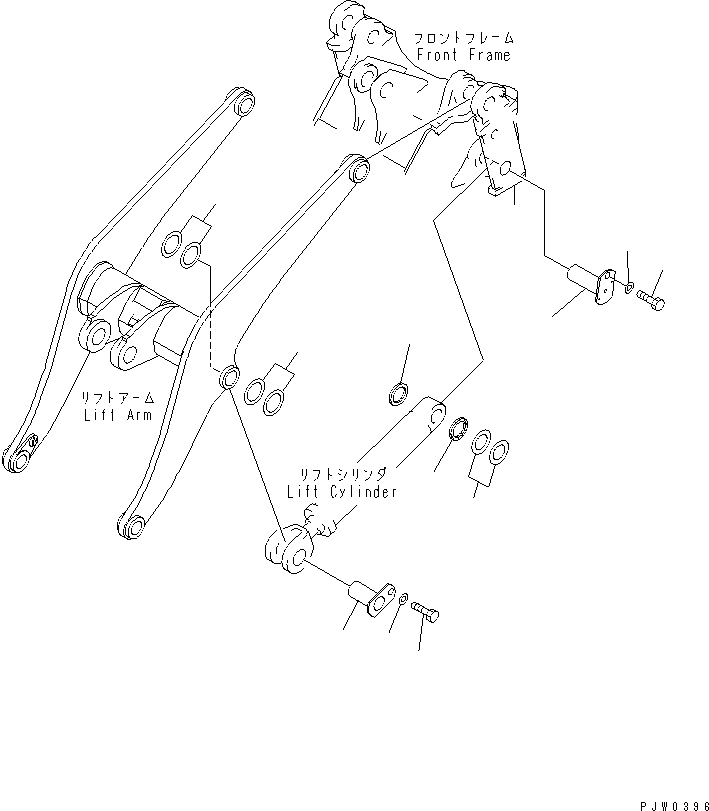 フロントフレーム
Front Frame

リフトアーム
Lift Arm

リフトシリンダ
Lift Cylinder

PJW0396