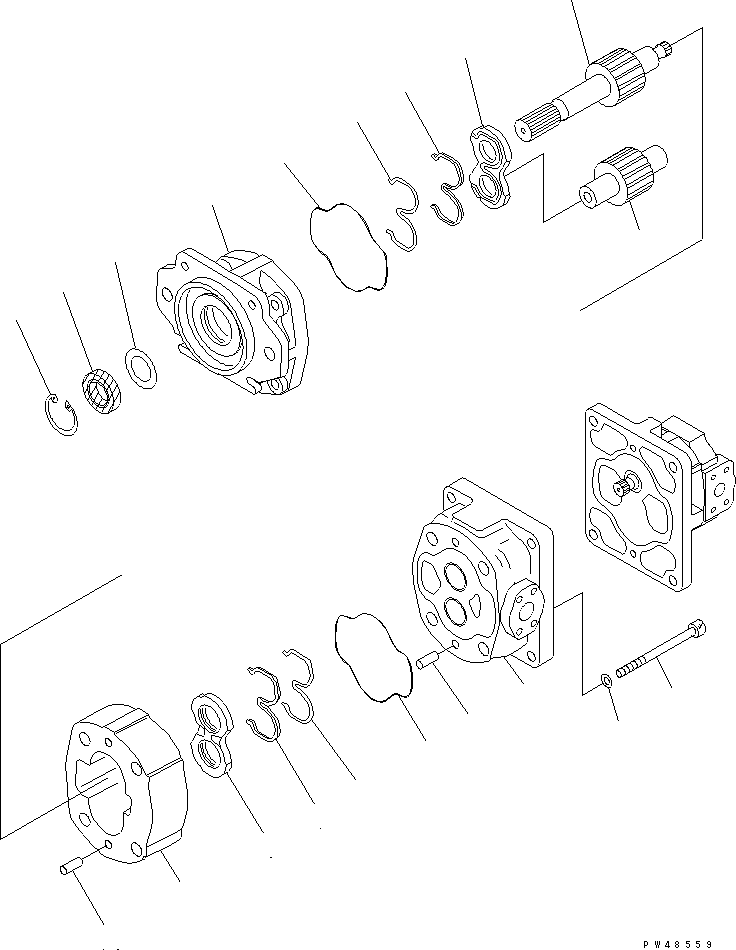 PW48559