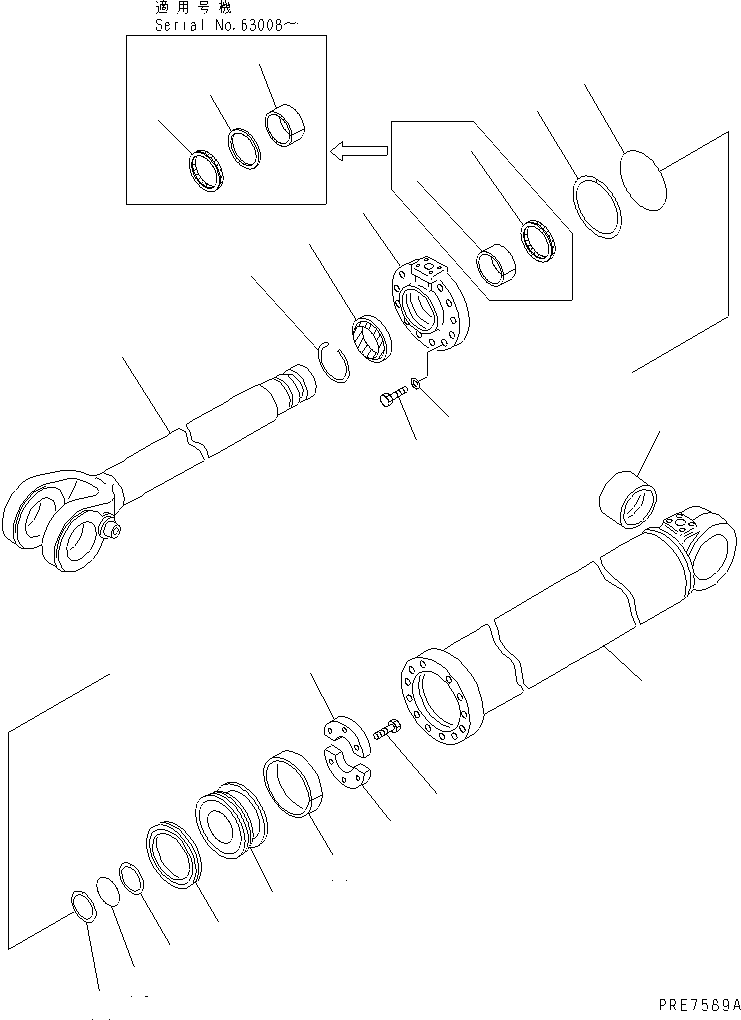 適用号機
Serial No.63008~

PRE7589A