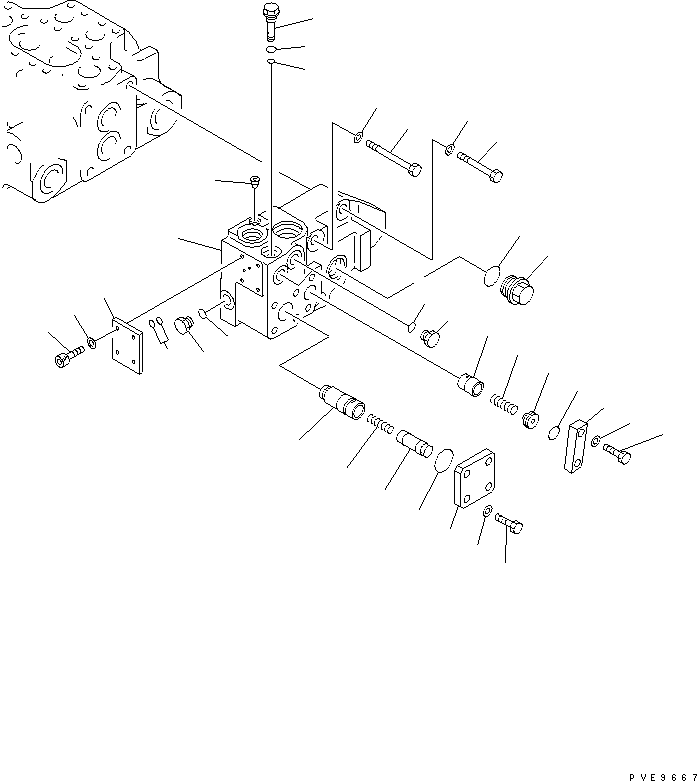 PVE9667