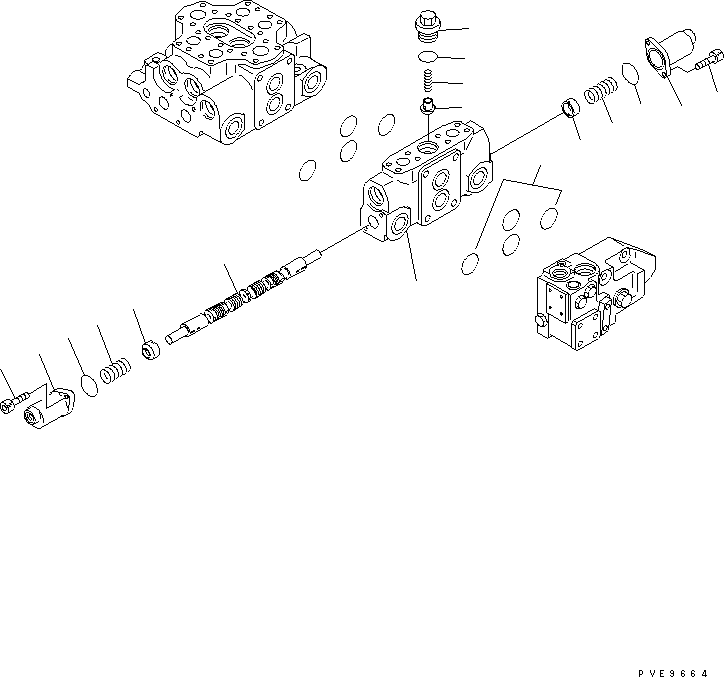 PVE9664