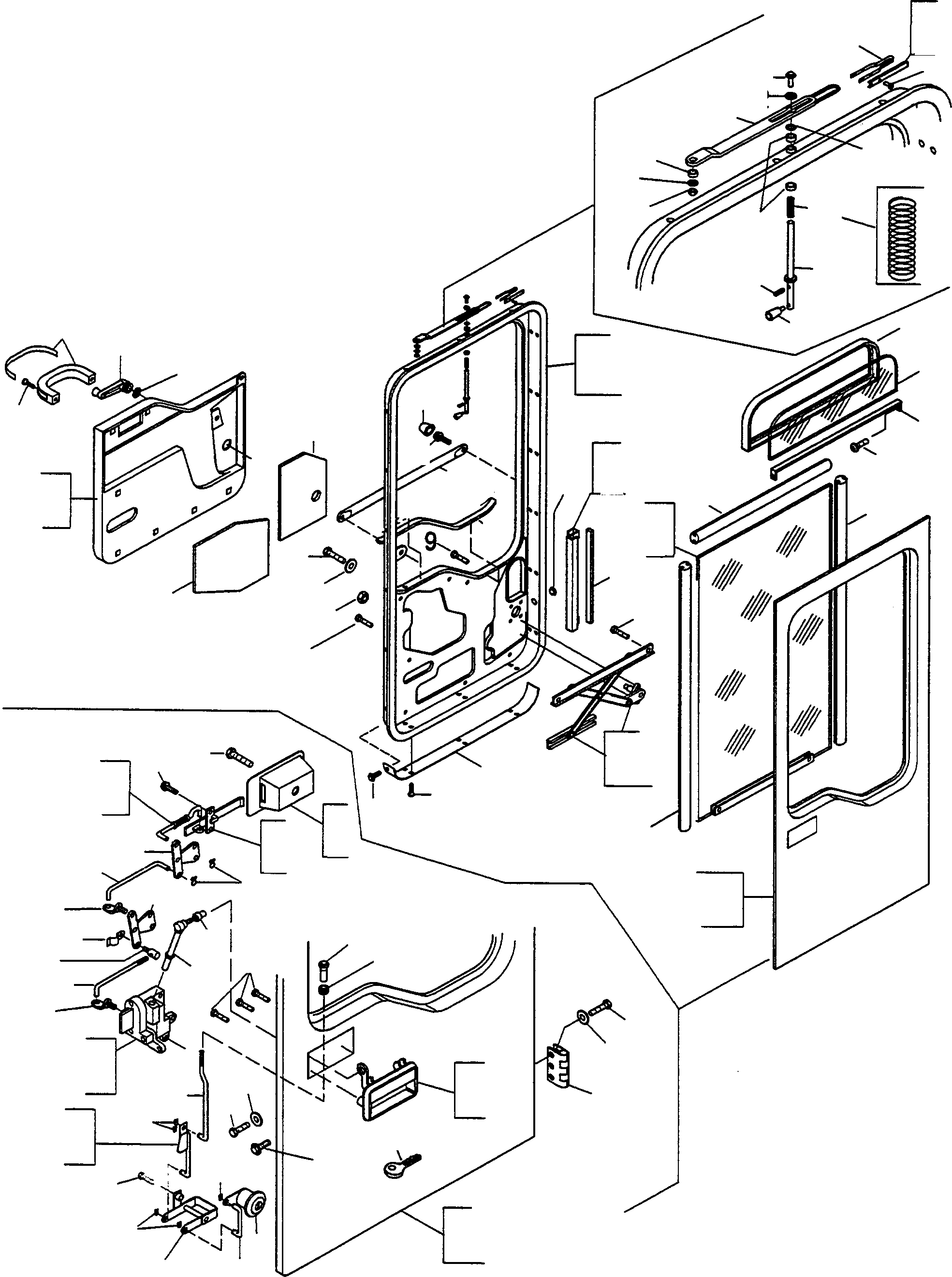 9