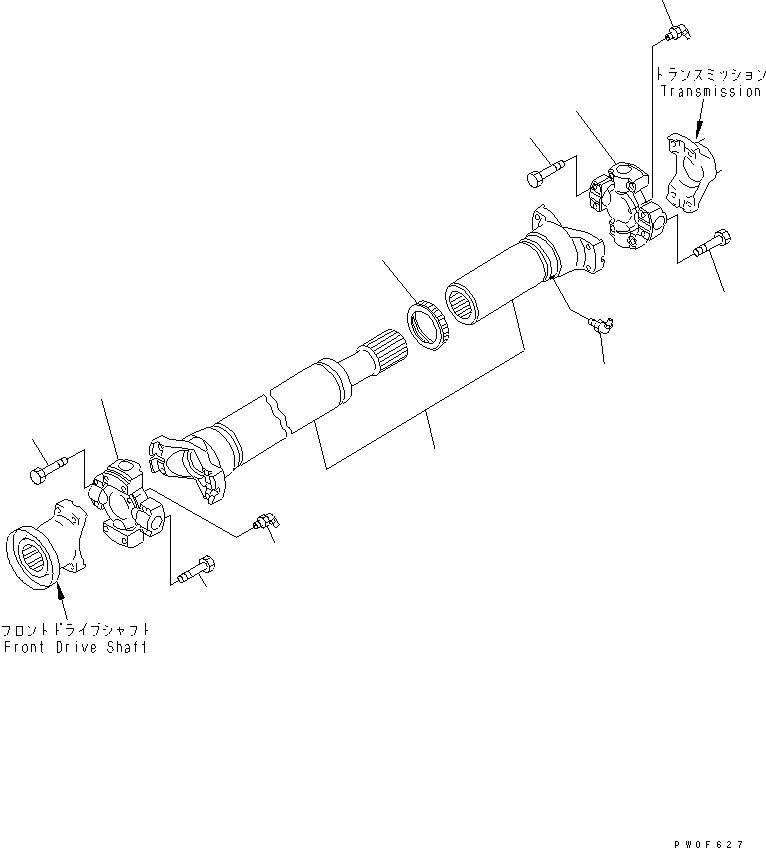 トランスミッション
Transmission

フロントドライブシャフト
Front Drive Shaft

PW0F627