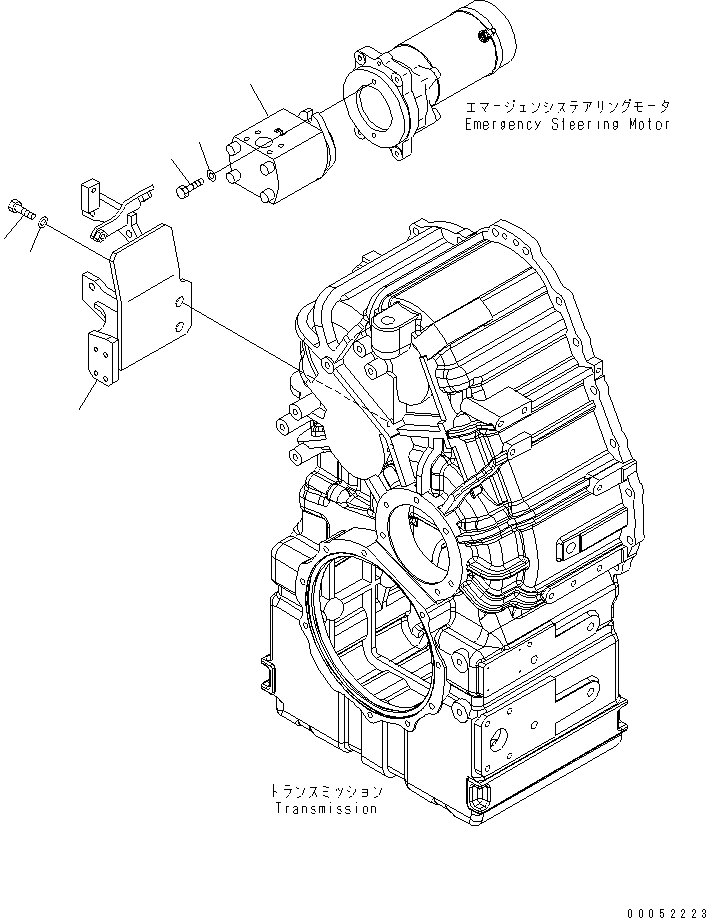 エマージェンシステアリングモータ
Emergency Steering Motor

トランスミッション
Transmission

00052223