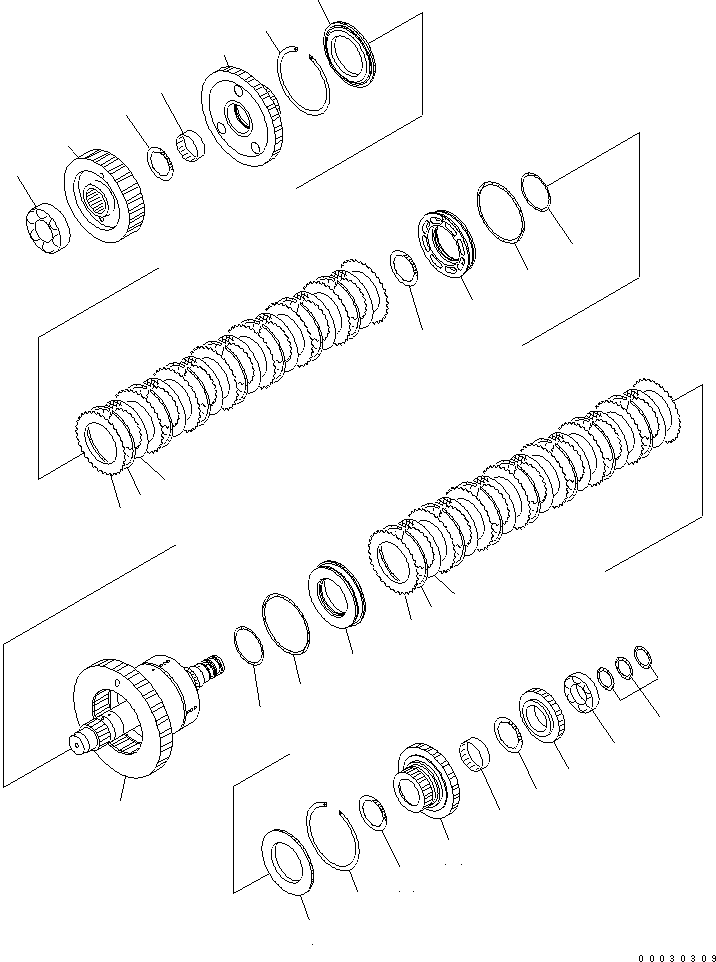 00030309