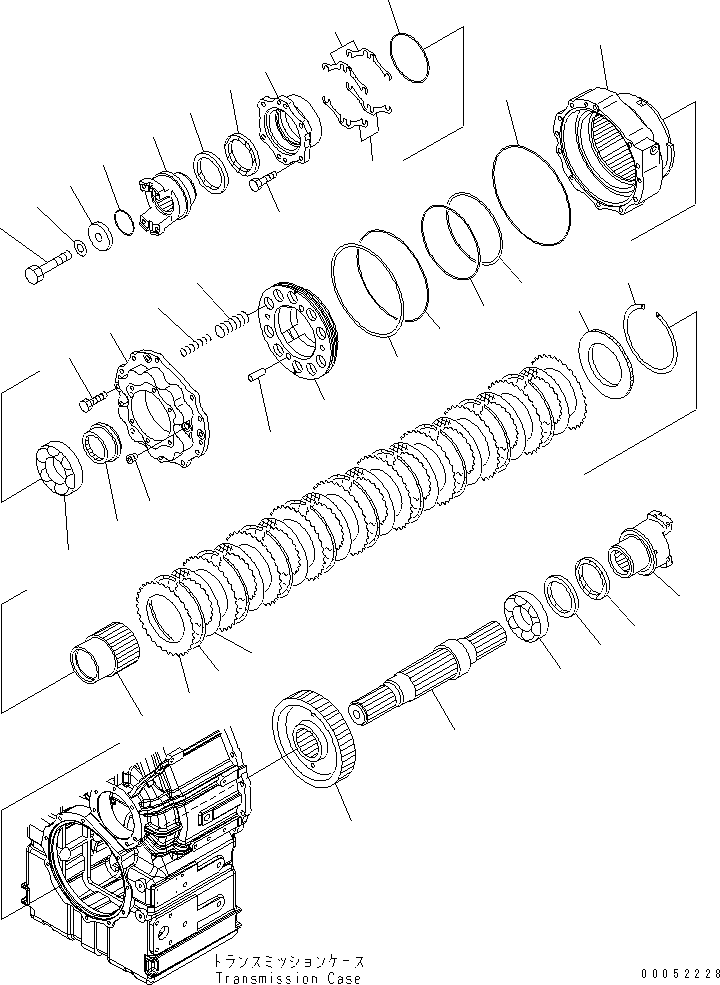 トランスミッションケース
Transmission Case

00052228