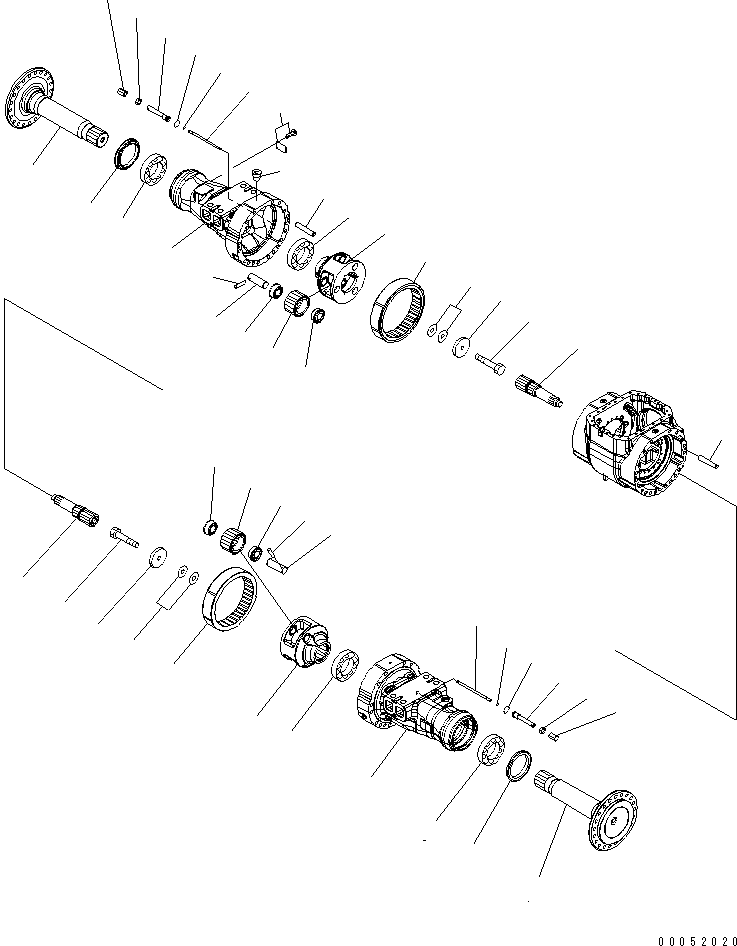 00052020