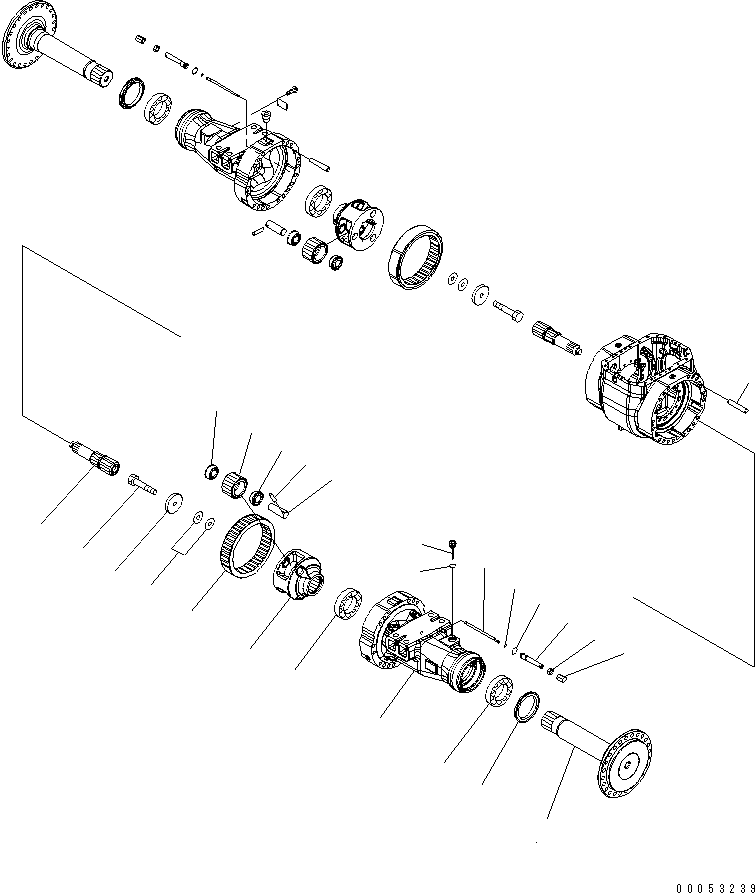 00053239