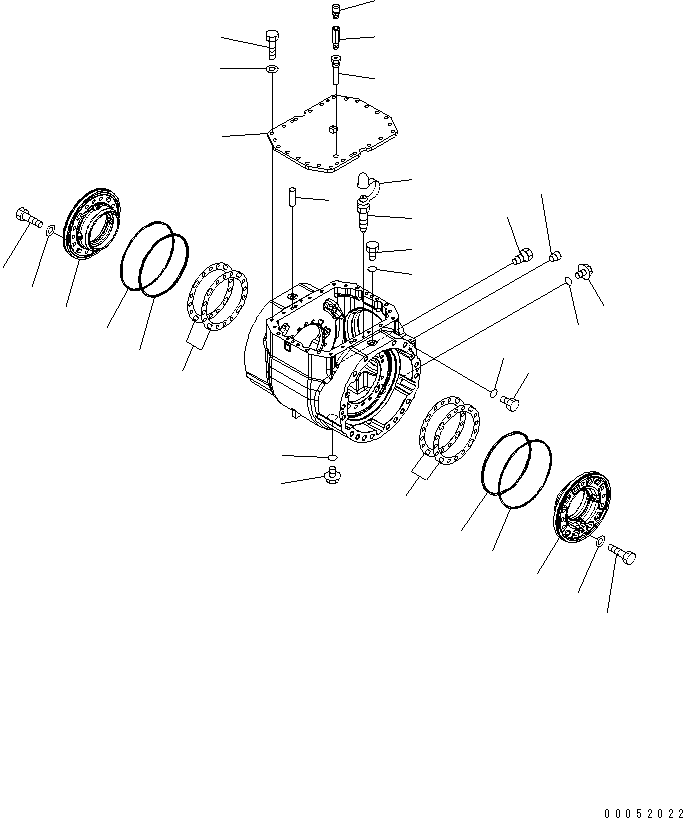 00052022