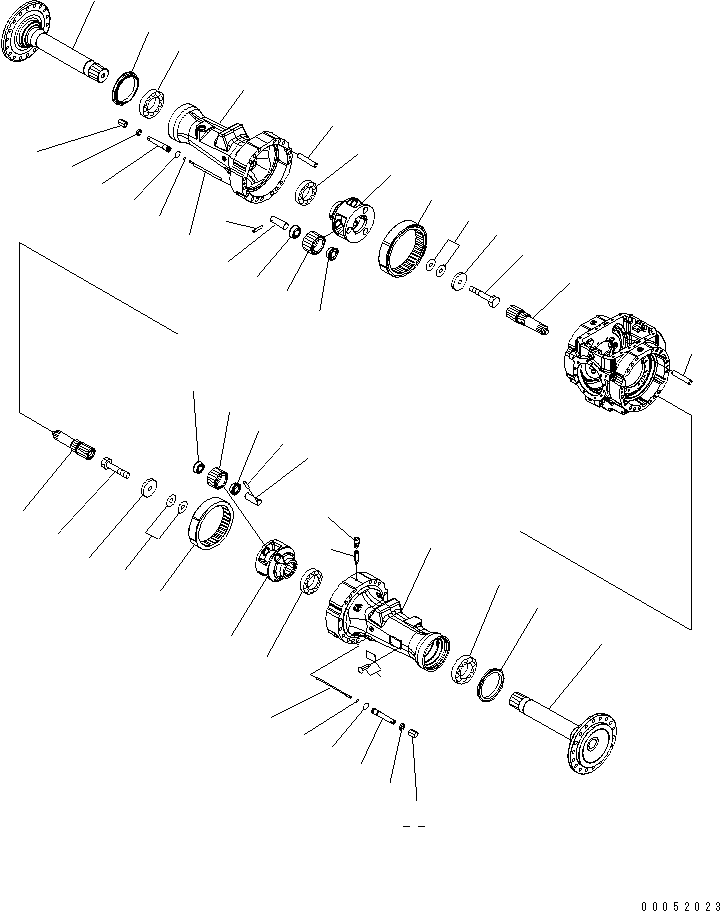 00052023