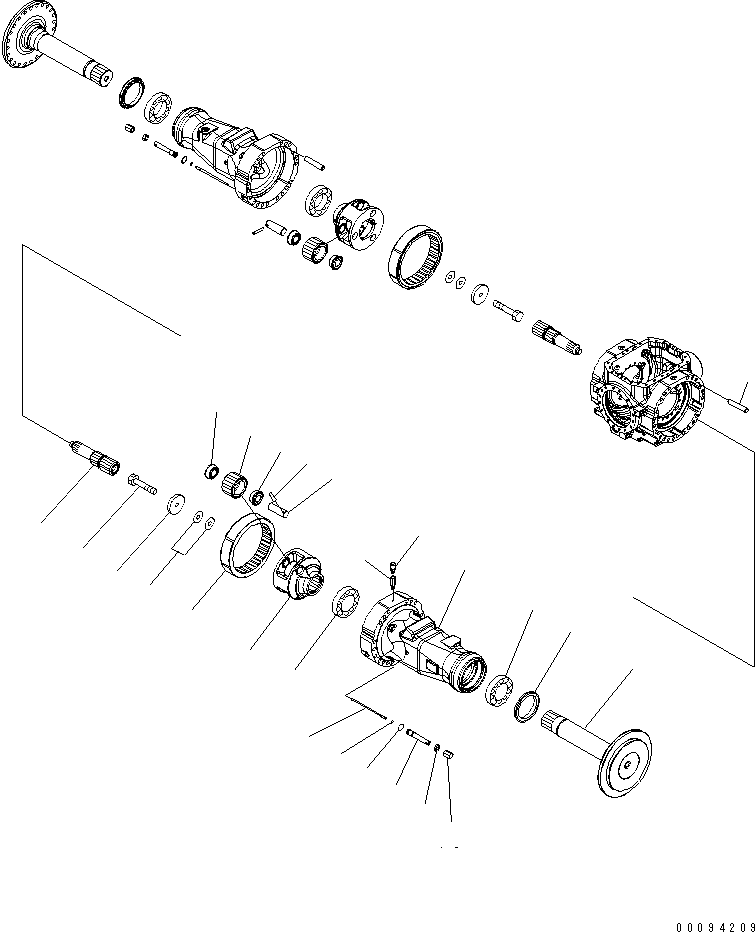 00094209