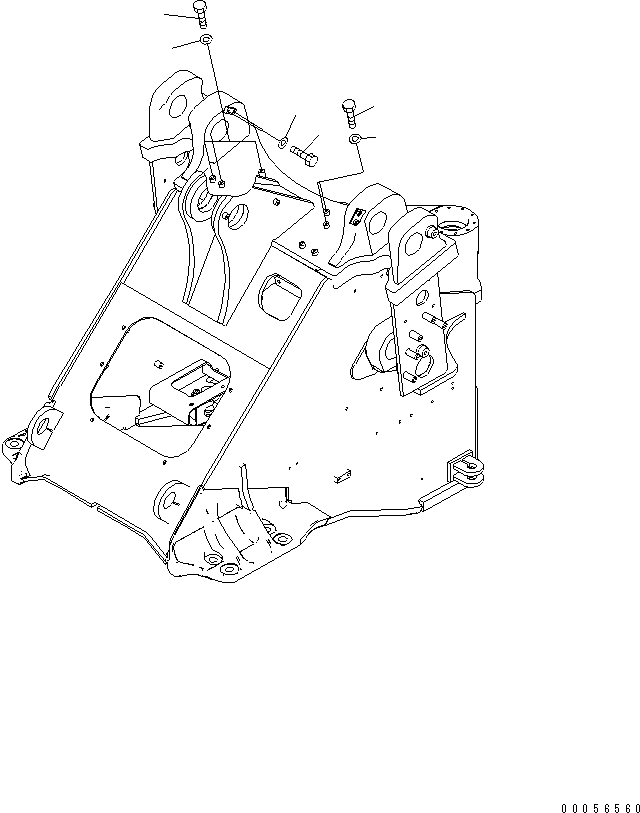 00056560