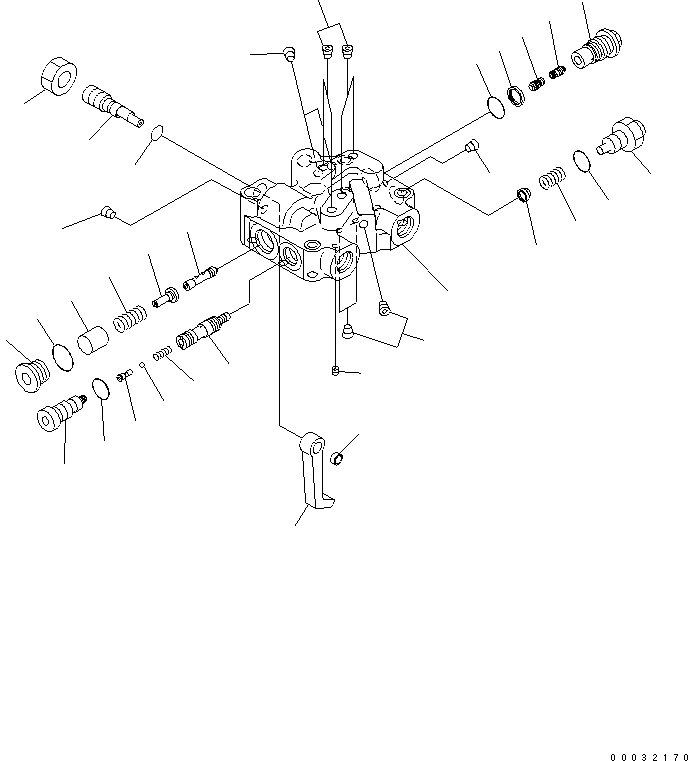 00032170