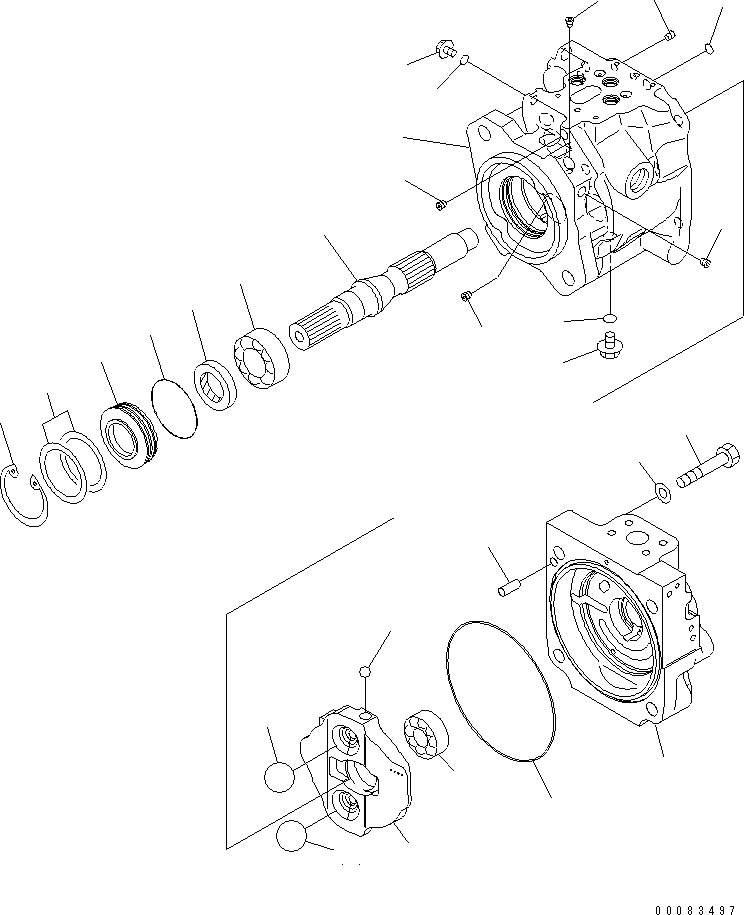 00083497