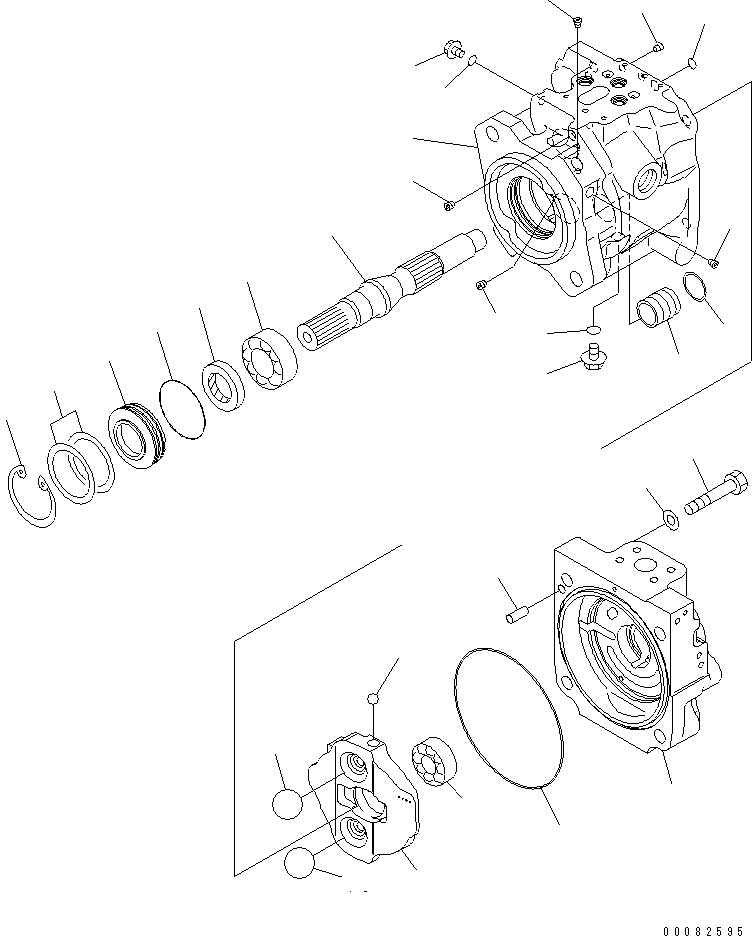 00082595