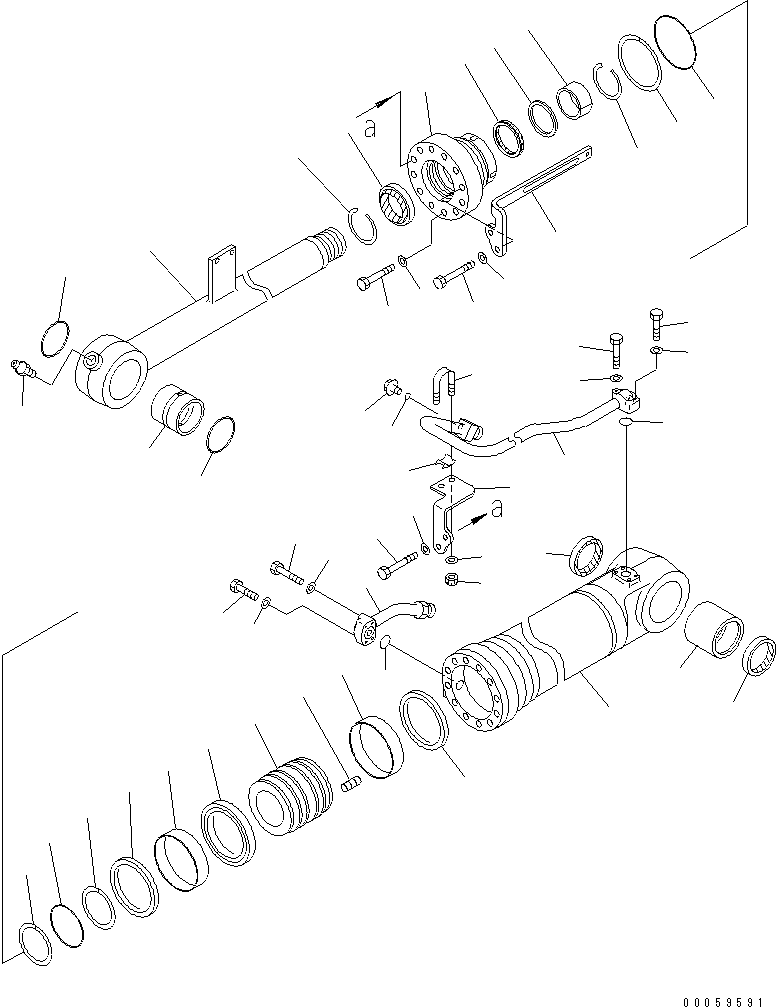 a

a

00059591