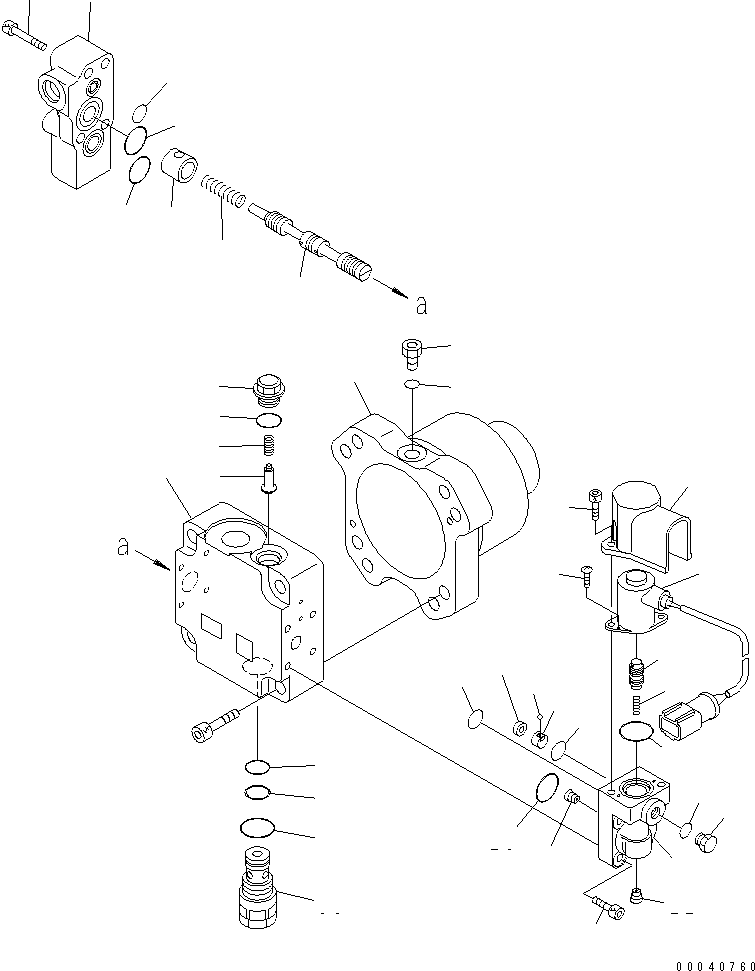 a

a

00040760