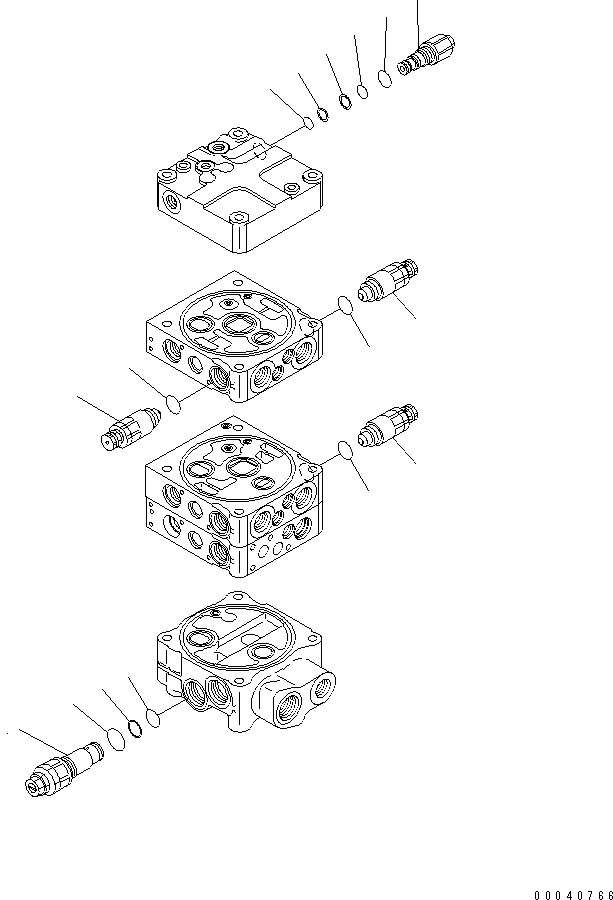 00040766