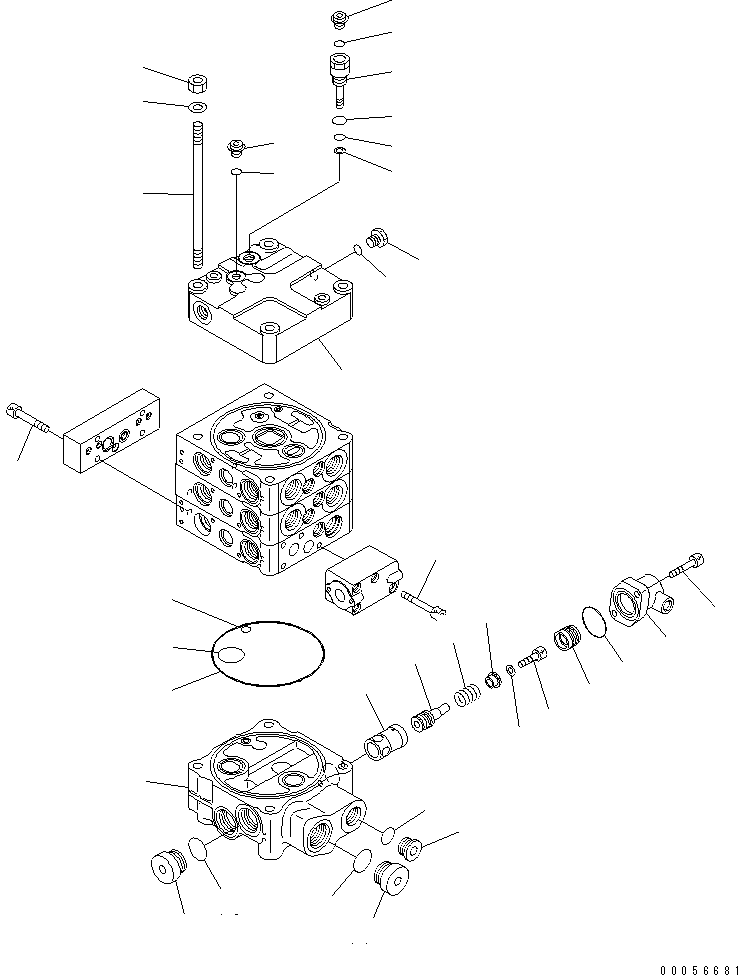 00056681