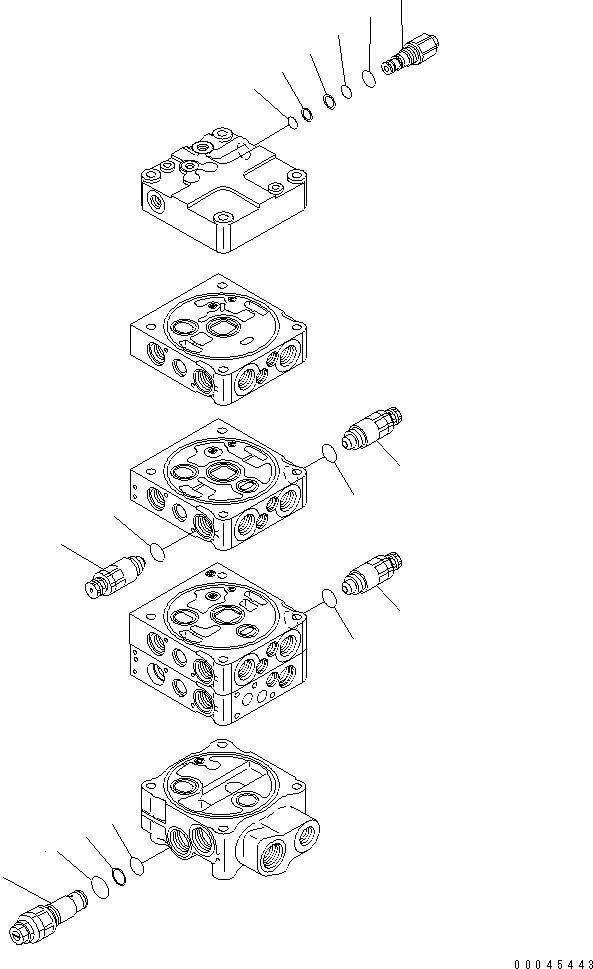 00045443