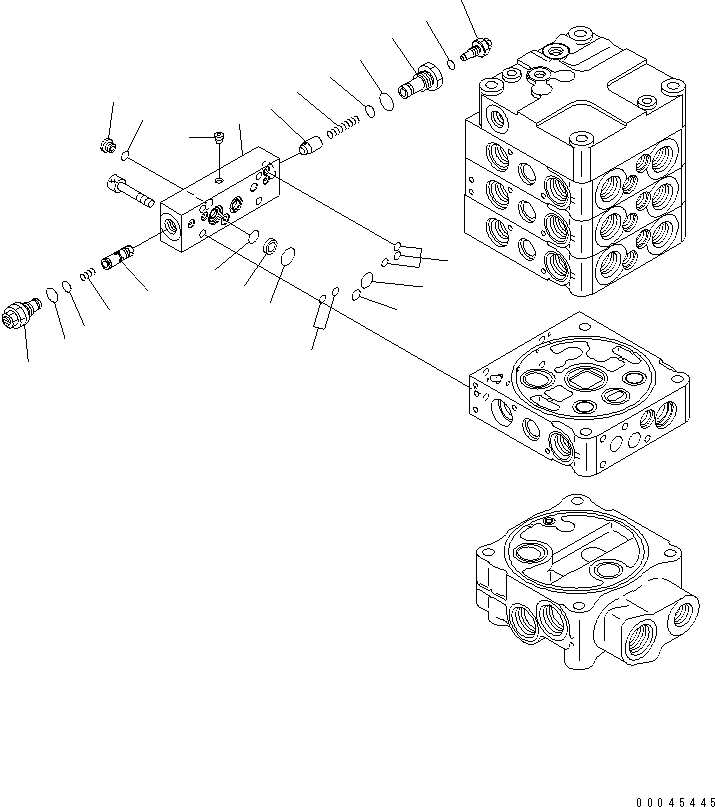 00045445