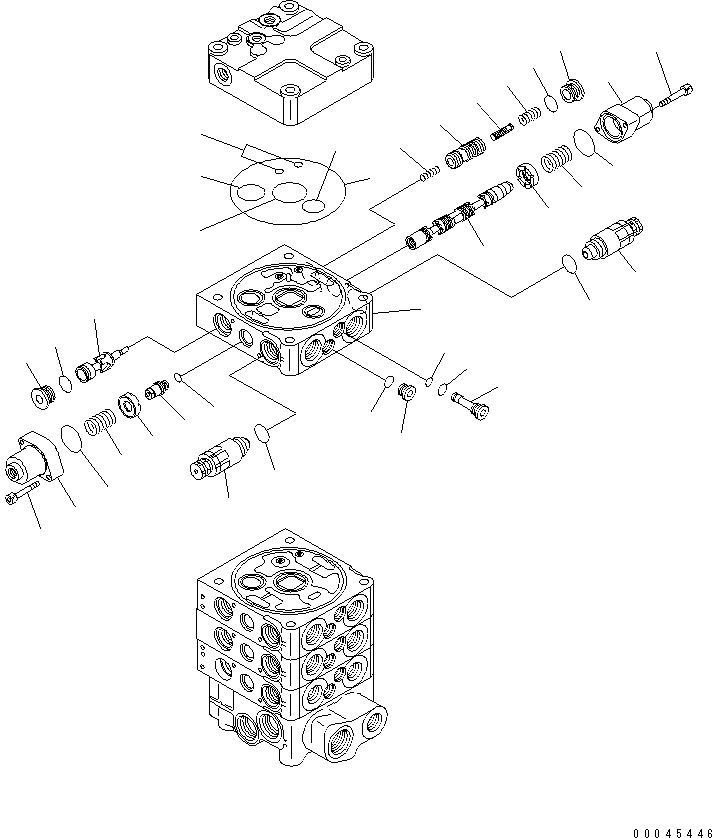 00045446