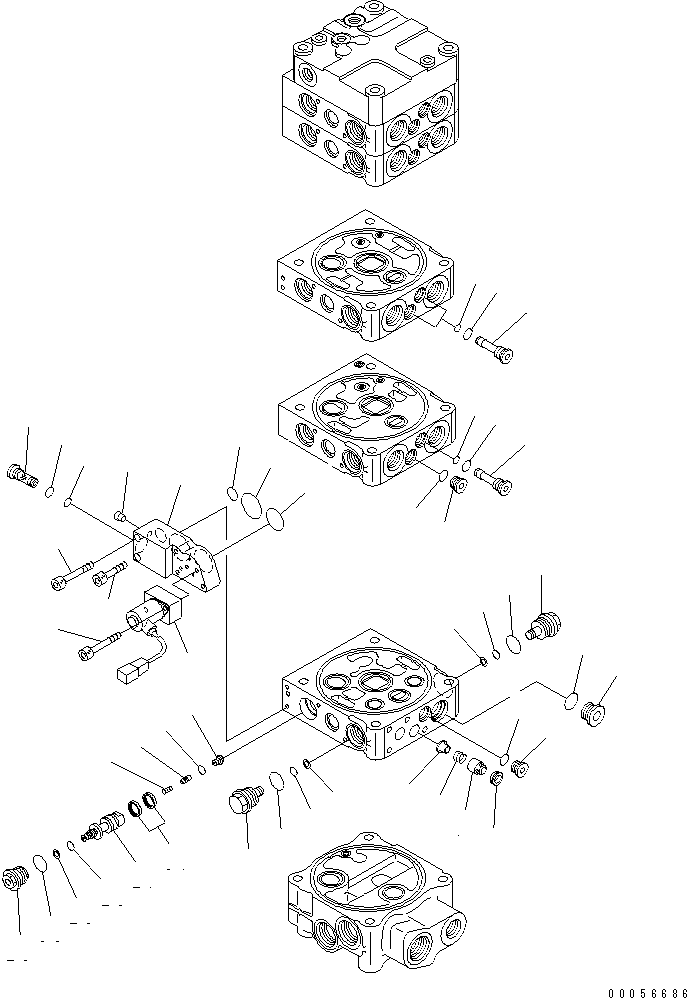 00056686