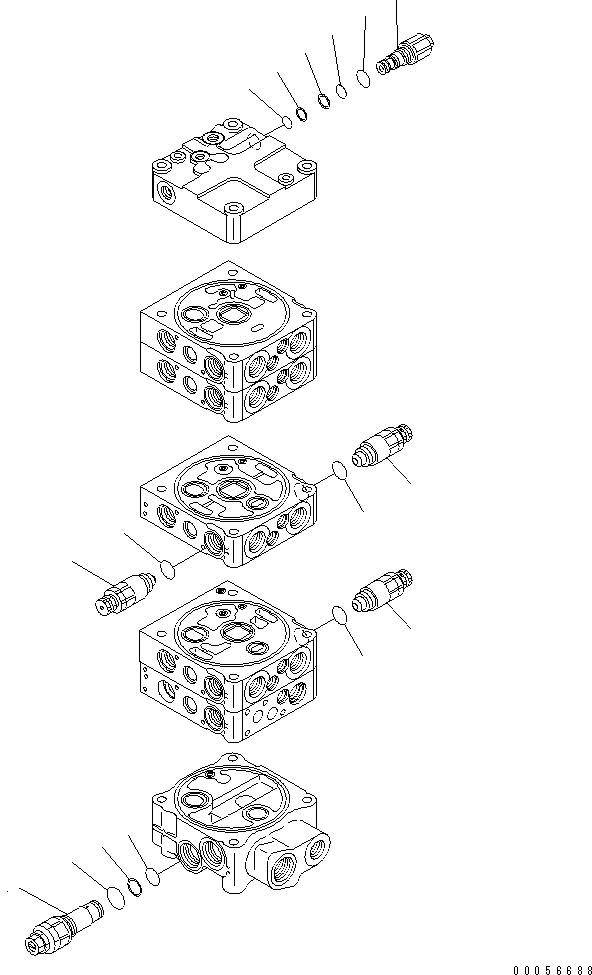 00056688