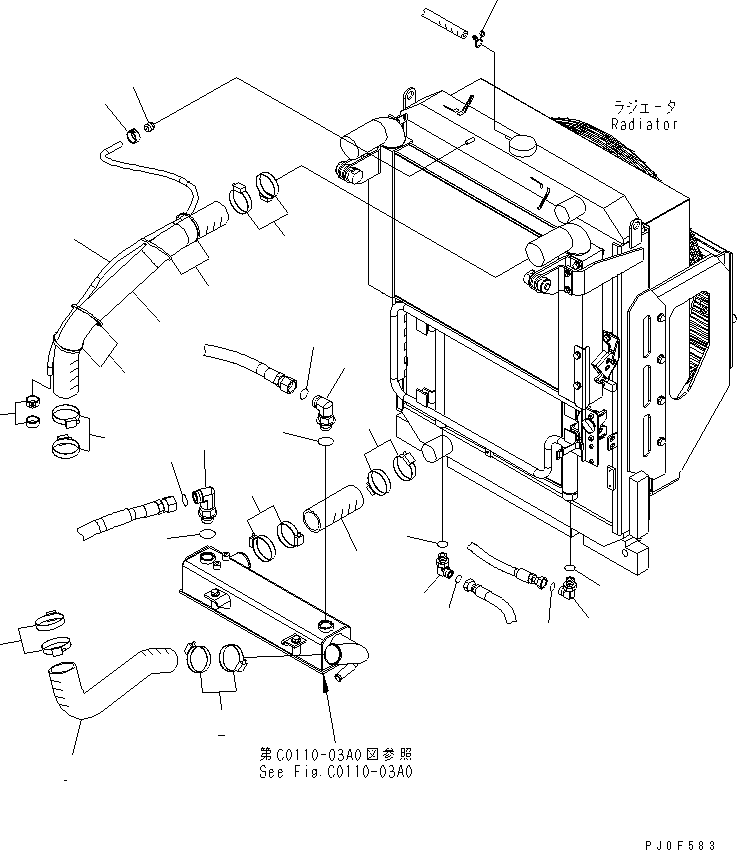 ラジエータ
Radiator

第C0110-03A0図参照
See Fig.C0110-03A0

PJ0F583