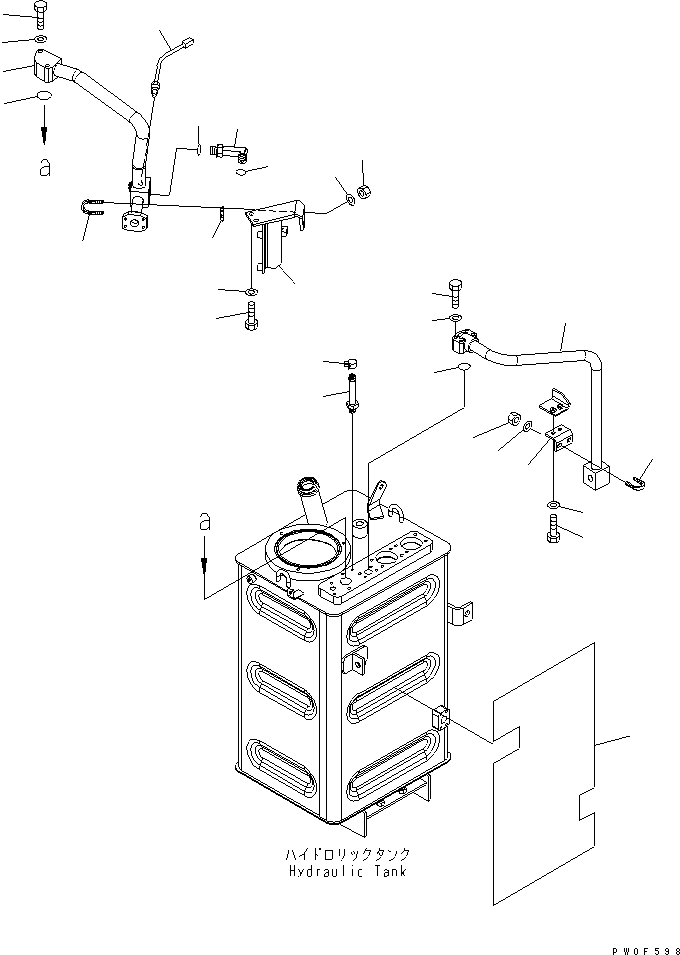 a

a

ハイドロリックタンク
Hydraulic Tank

PW0F598