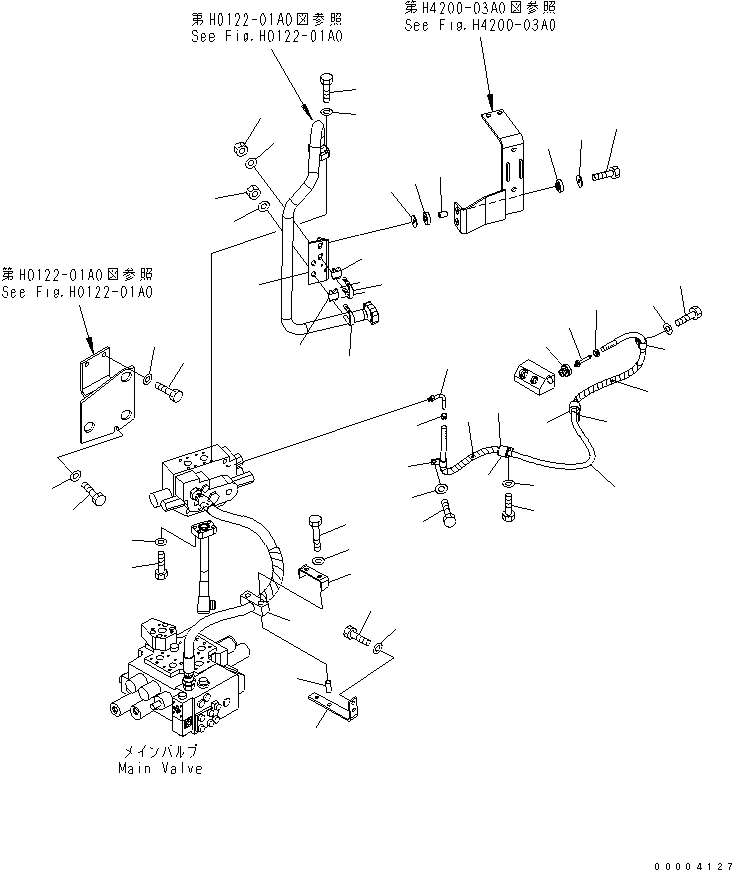 第H0122-01A0図参照
See Fig.H0122-01A0

第H4200-03A0図参照
See Fig.H4200-03A0

第H0122-01A0図参照
See Fig.H0122-01A0

メインバルブ
Main Valve

00004127