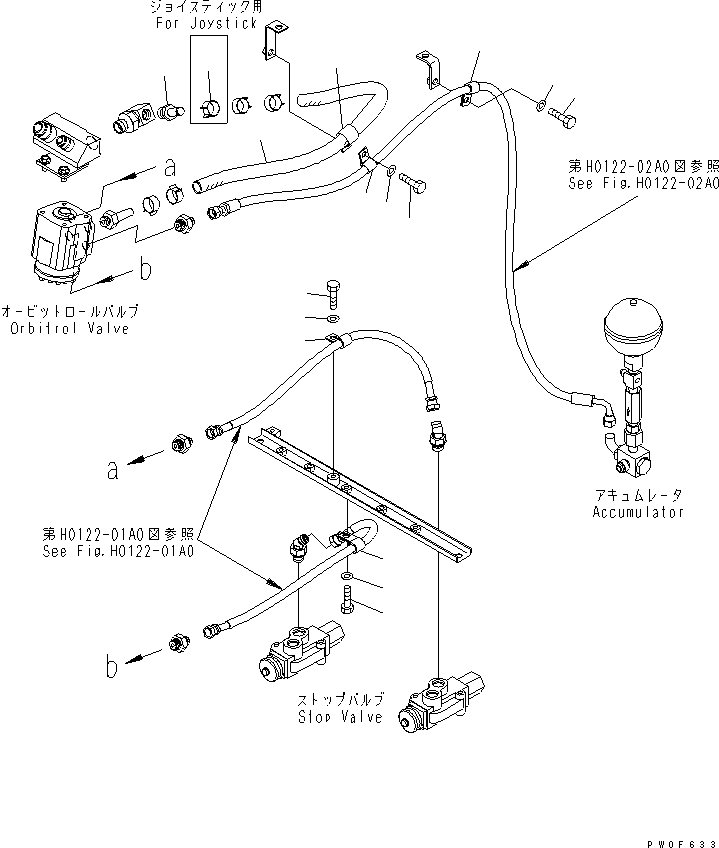 ジョイスティック用
For Joystick

a

b

オービットロールバルブ
Orbitrol Valve

第H0122-02A0図参照
See Fig.H0122-02A0

アキュムレータ
Accumulator

a

第H0122-01A0図参照
See Fig.H0122-01A0

b

ストップバルブ
Stop Valve

PW0F633