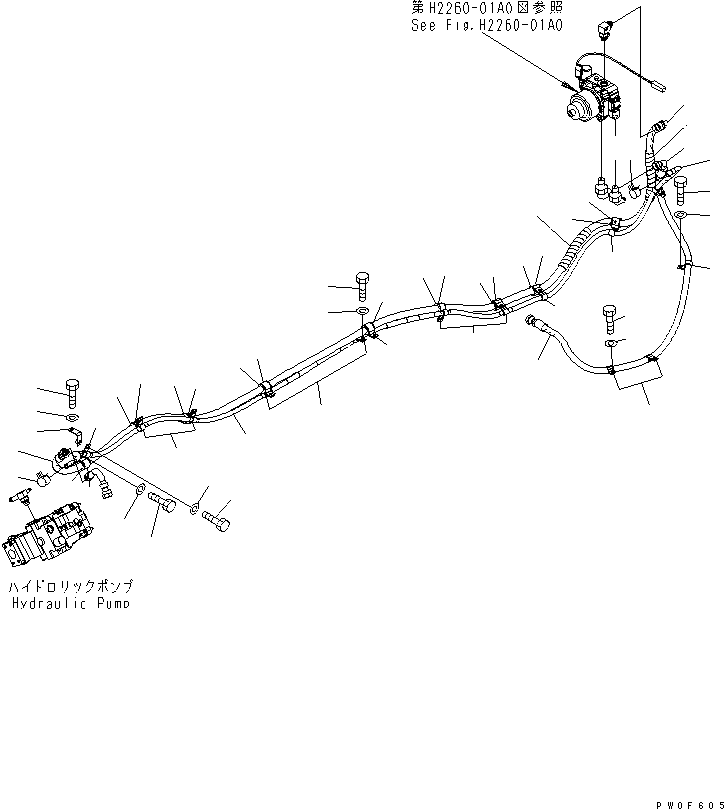 第H2260-01A0図参照
See Fig.H2260-01A0

ハイドロリックポンプ
Hydraulic Pump

PW0F605