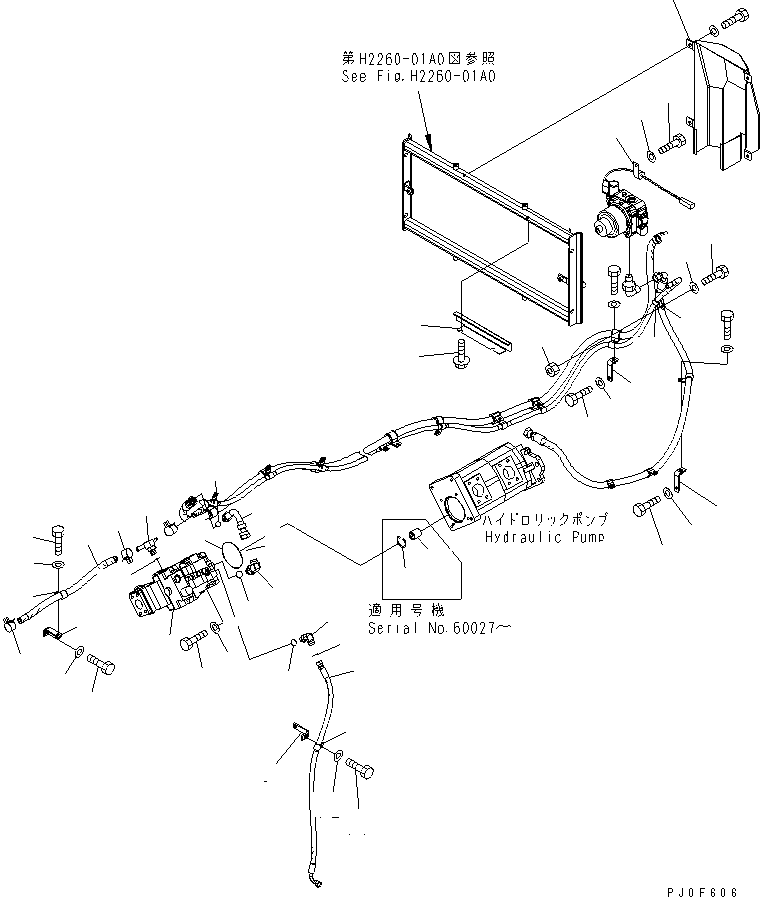 第H2260-01A0図参照
See Fig.H2260-01A0

ハイドロリックポンプ
Hydraulic Pump

適用号機
Serial No.60027～

PJ0F606