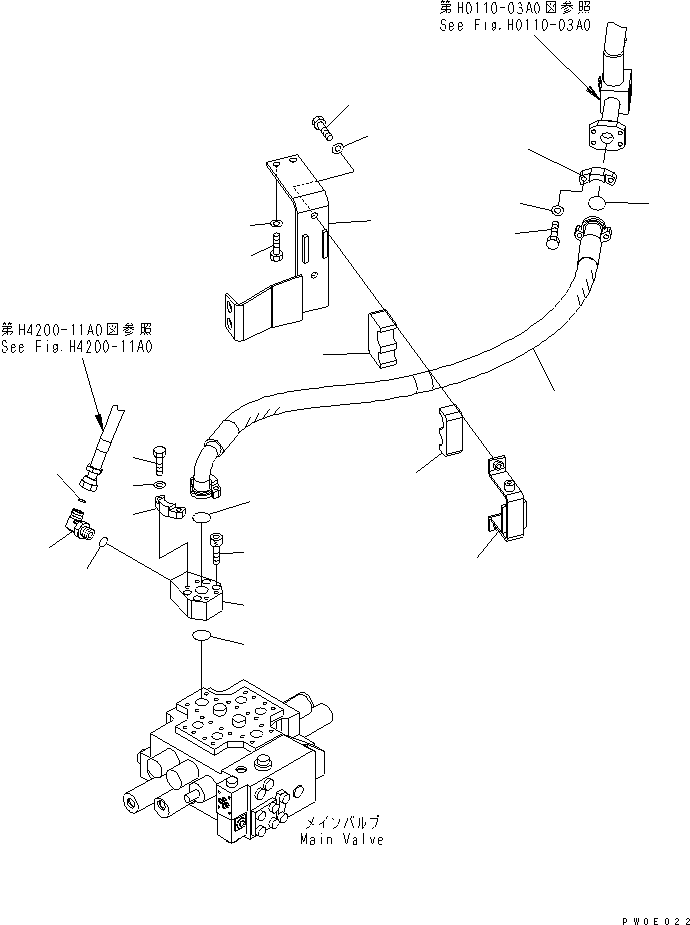 第H0110-03A0図参照
See Fig.H0110-03A0

第H4200-11A0図参照
See Fig.H4200-11A0

メインバルブ
Main Valve

PW0E022