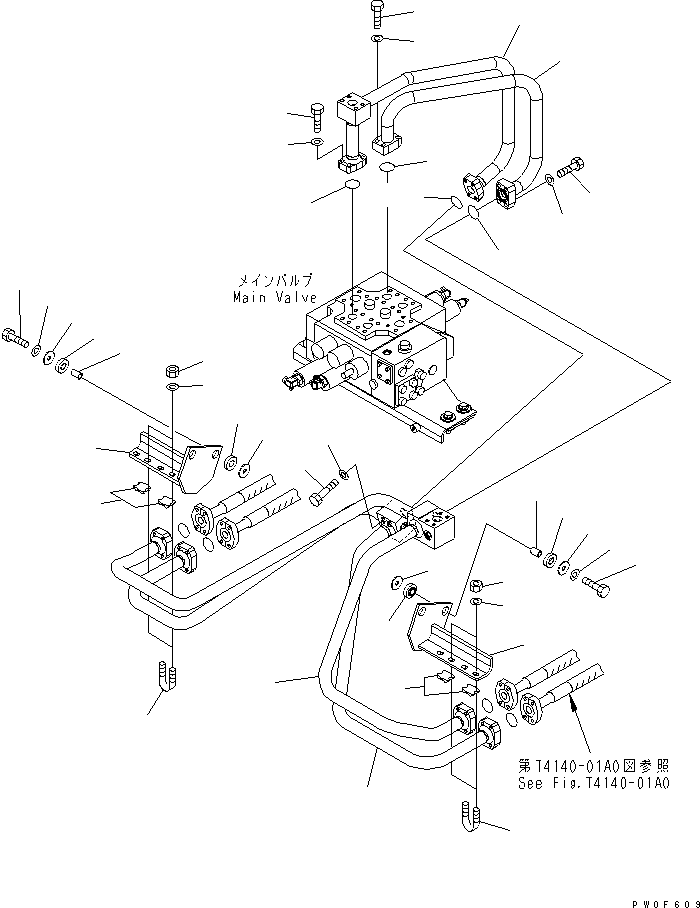 メインバルブ
Main Valve

第T4140-01A0図参照
See Fig.T4140-01A0

PW0F609