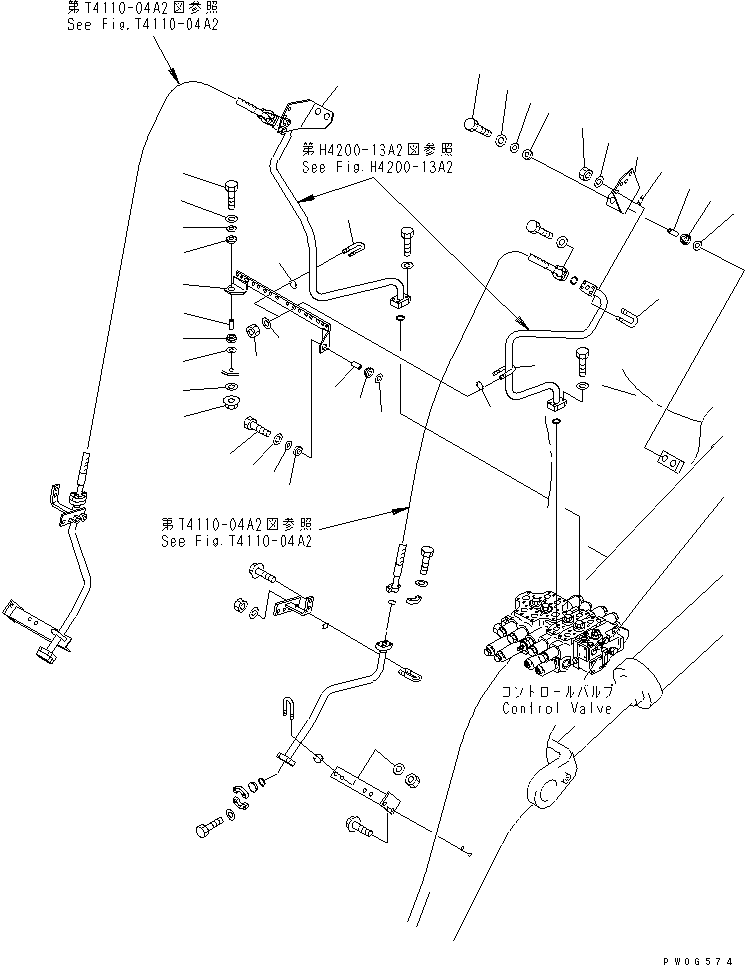 第T4110-04A2図参照
See Fig.T4110-04A2

第H4200-13A2図参照
See Fig.H4200-13A2

第T4110-04A2図参照
See Fig.T4110-04A2

コントロールバルブ
Control Valve

PW06574