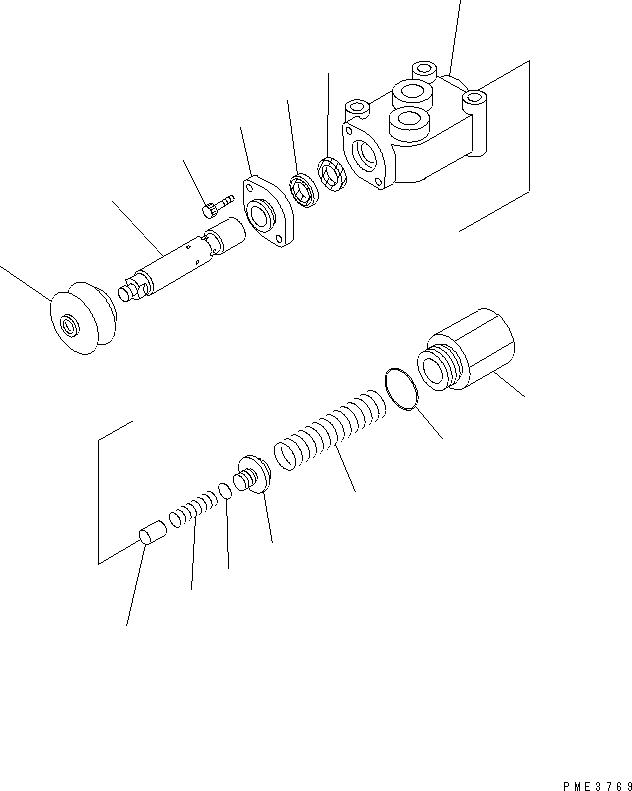 PME3769