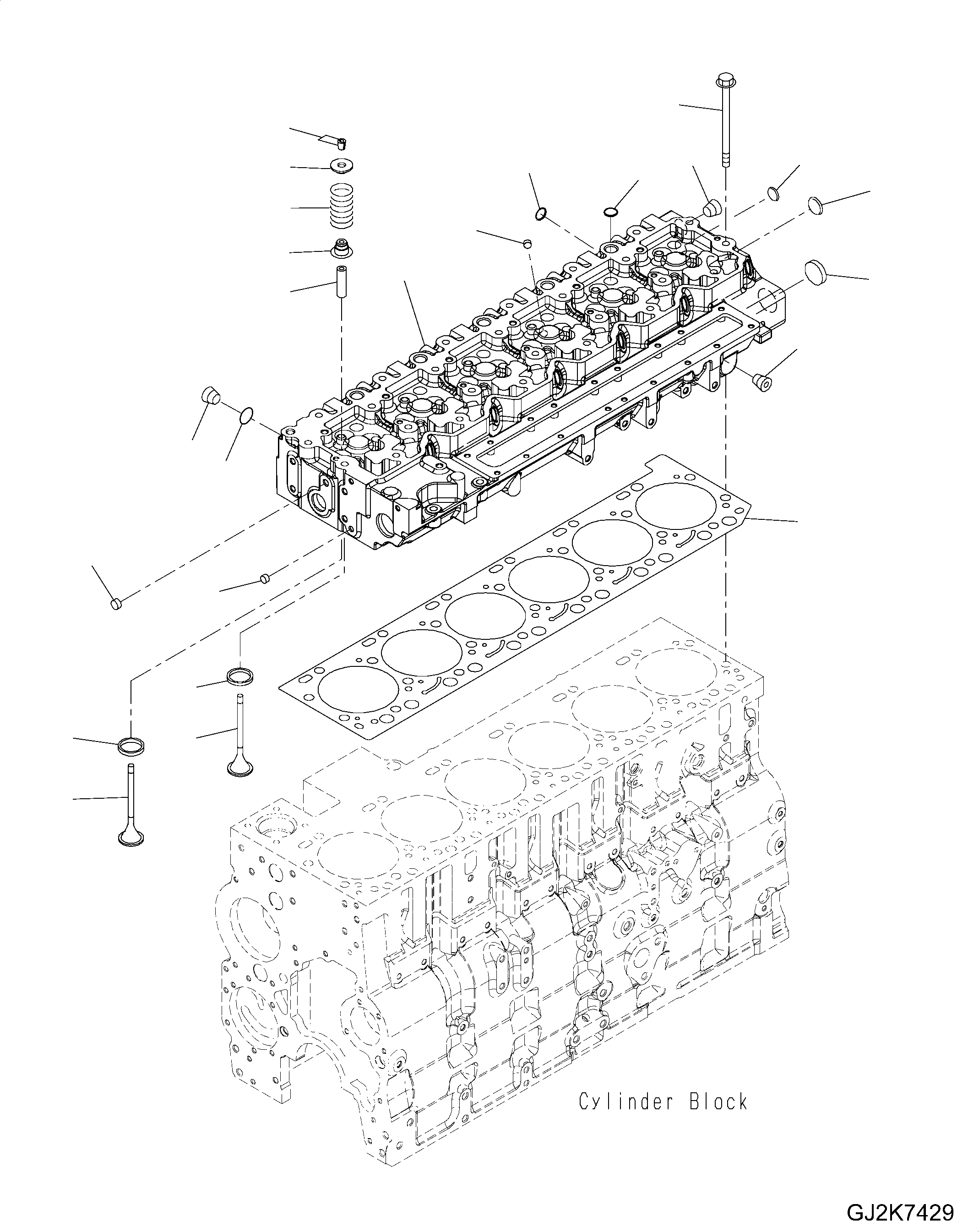 Cylinder Block

GJ2K7429