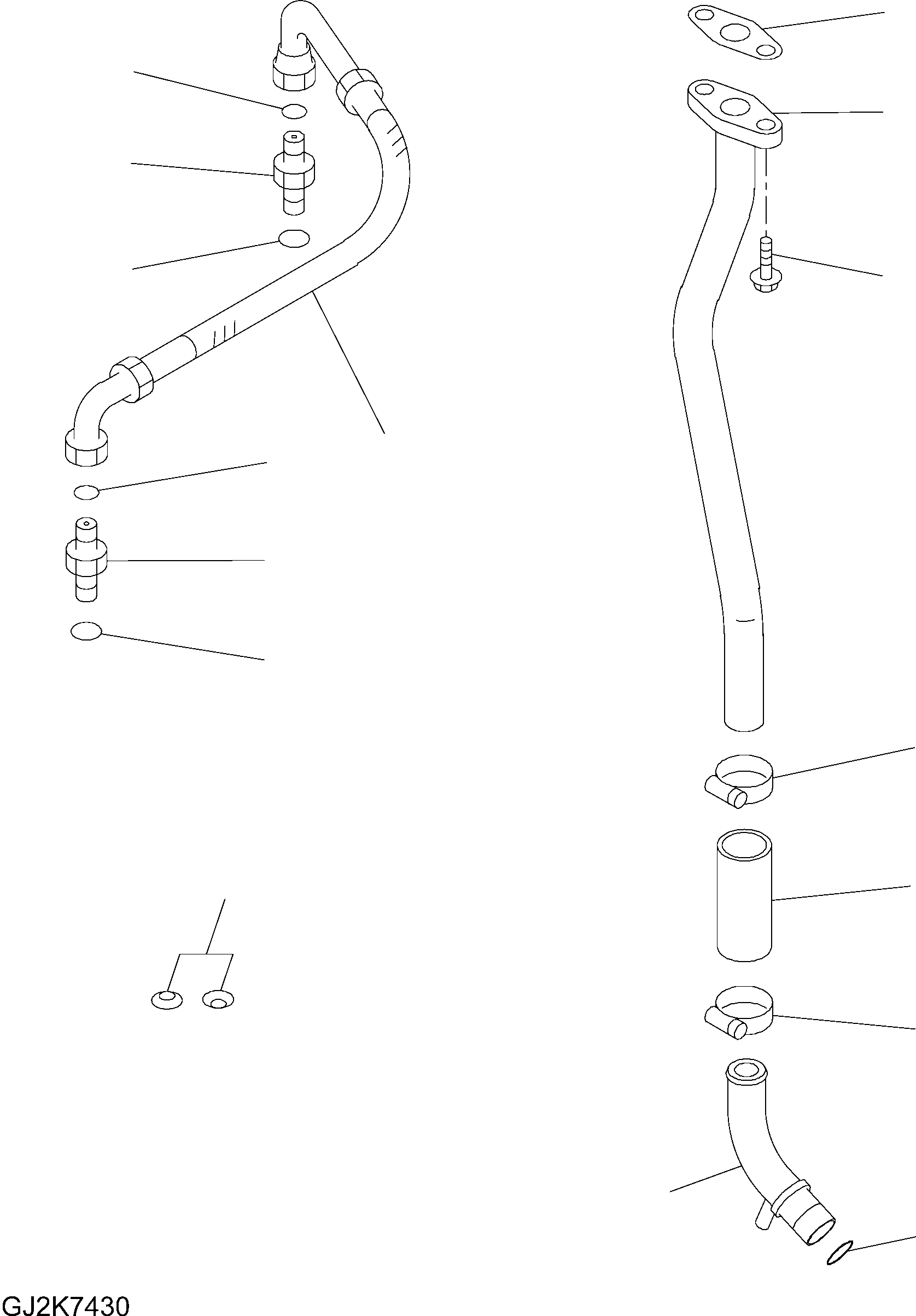 GJ2K7430