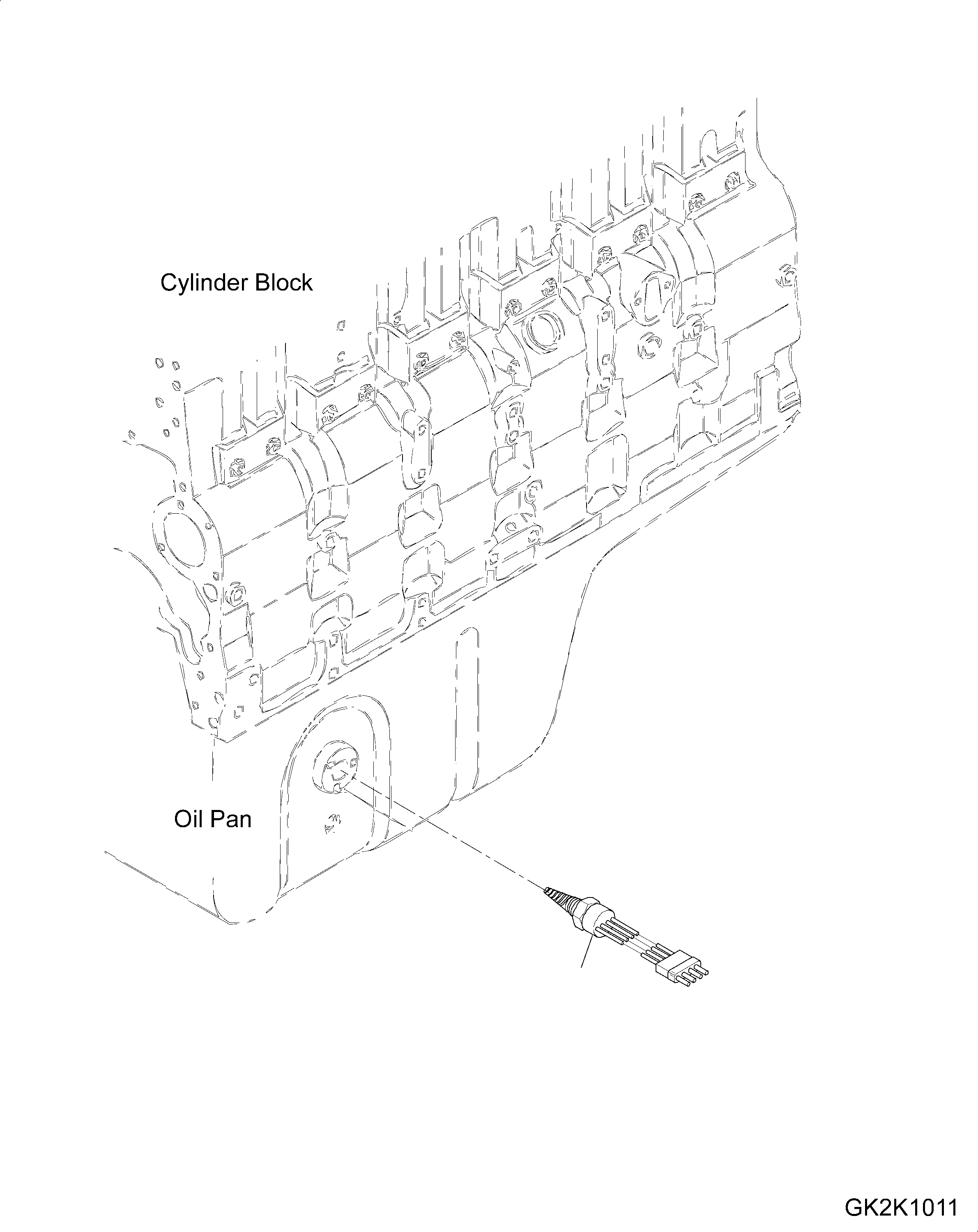 Cylinder Block

Oil Pan

GK2K1011