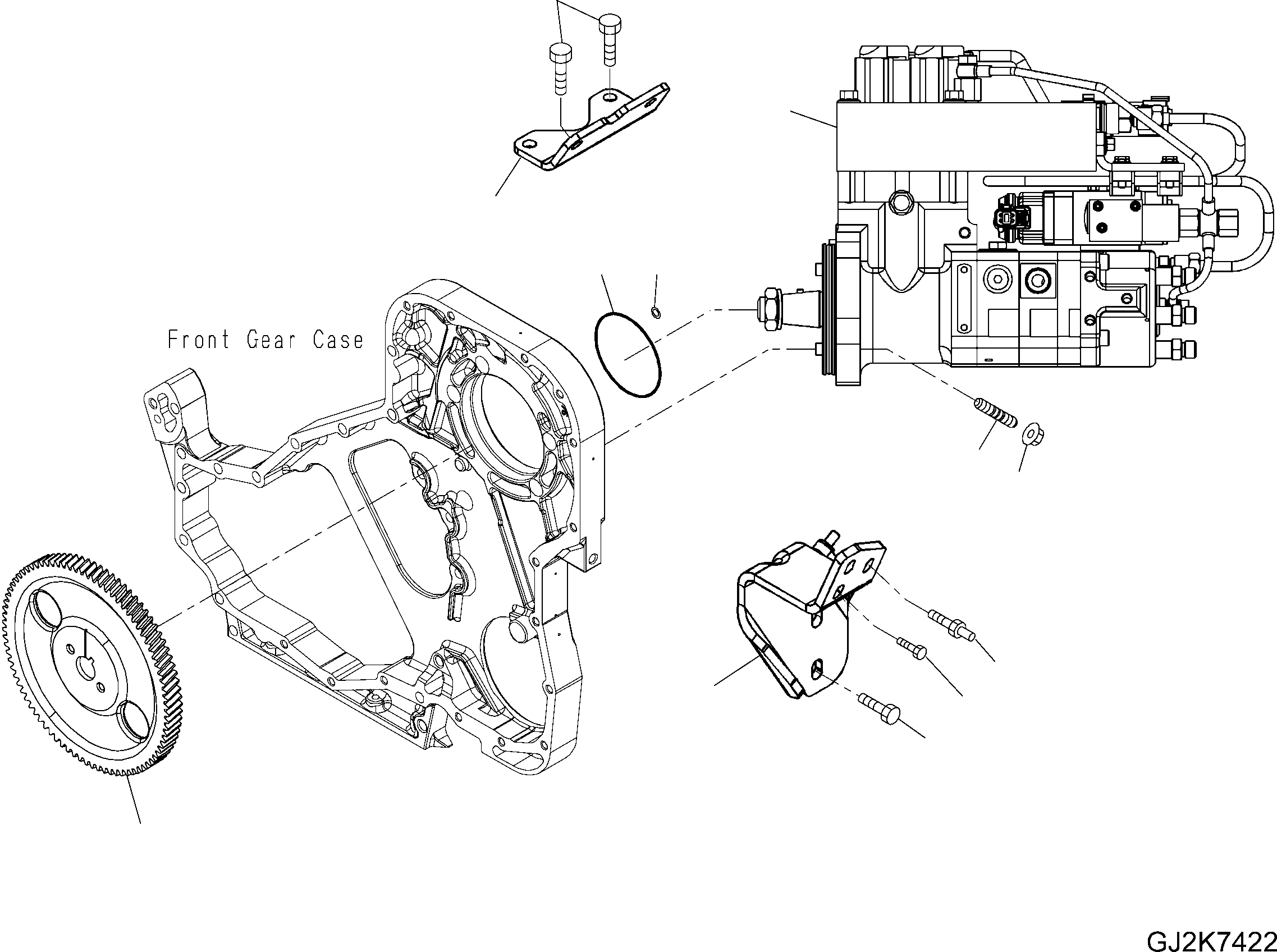 Front Gear Case

GJ2K7422