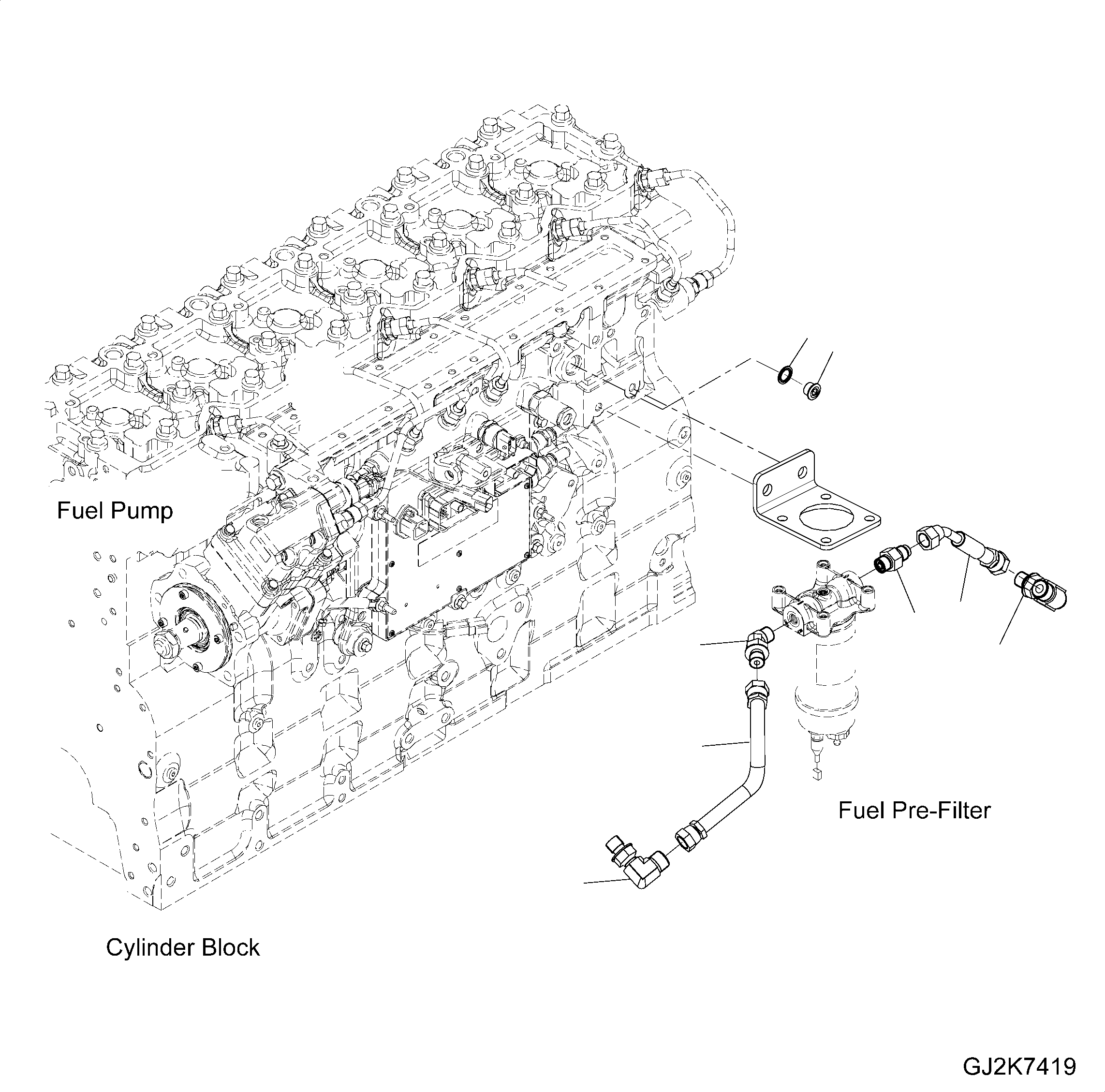 Fuel Pump

Fuel Pre-Filter

Cylinder Block

GJ2K7419