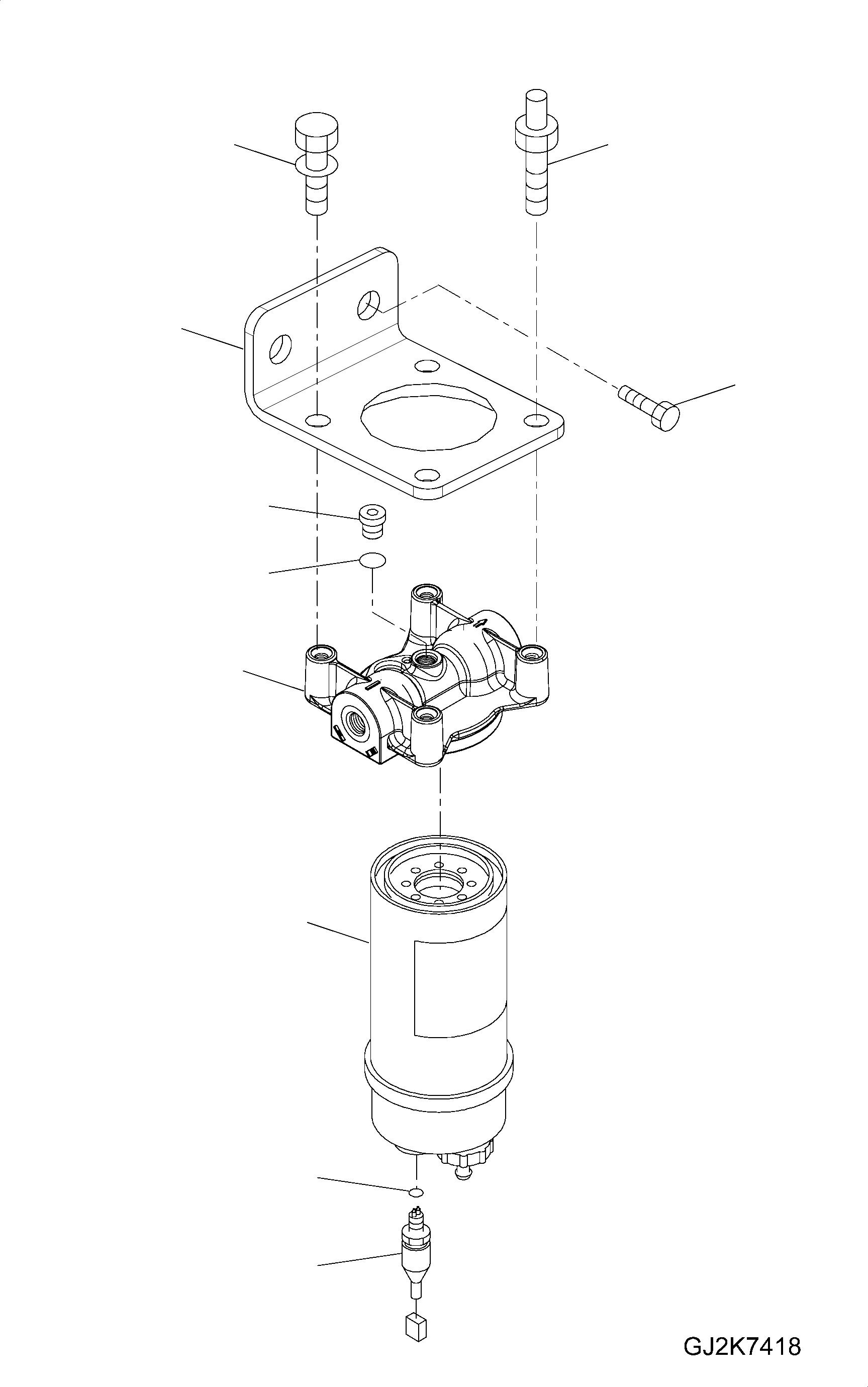 GJ2K7418