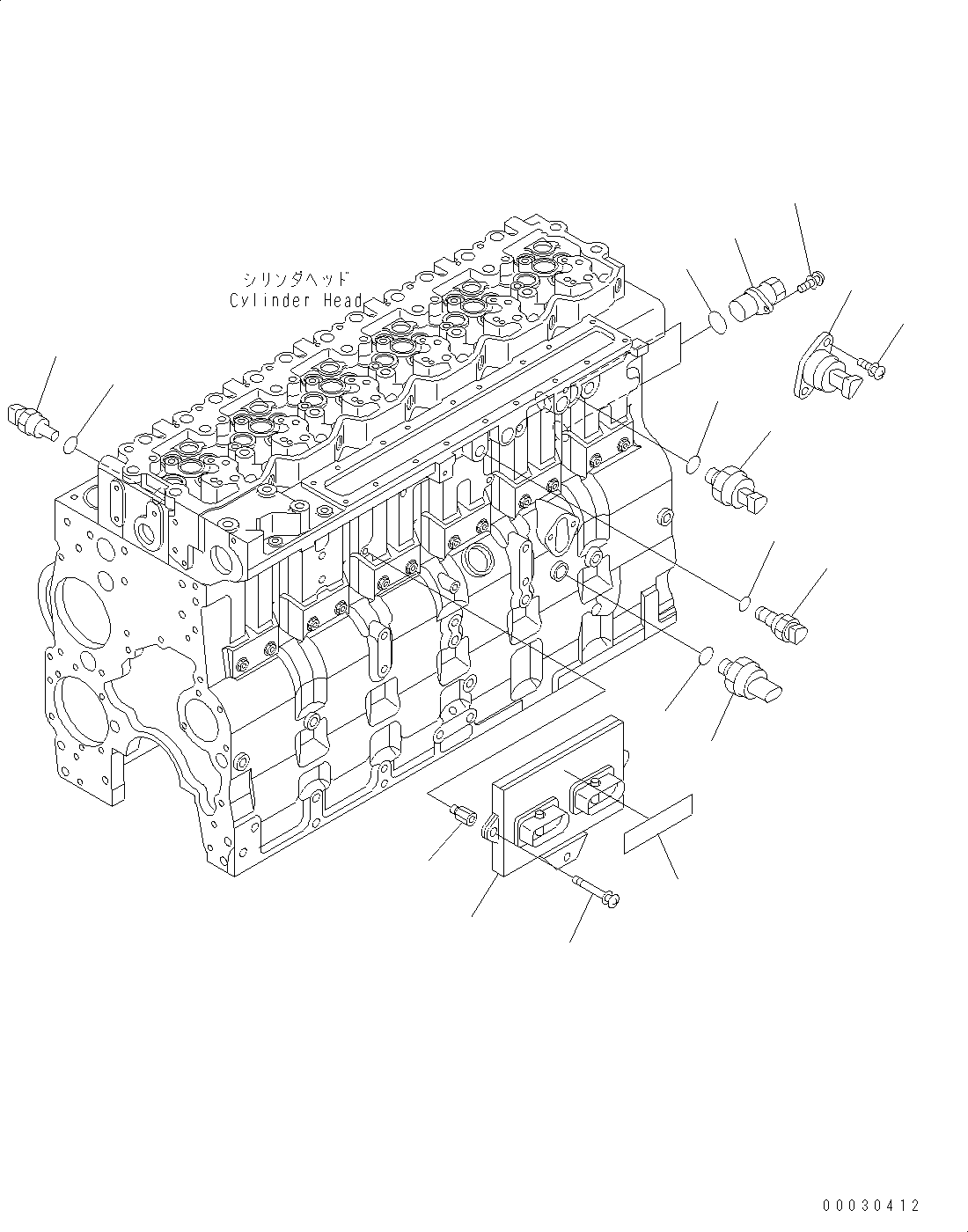 シリンダヘッド
Cylinder Head

00030412