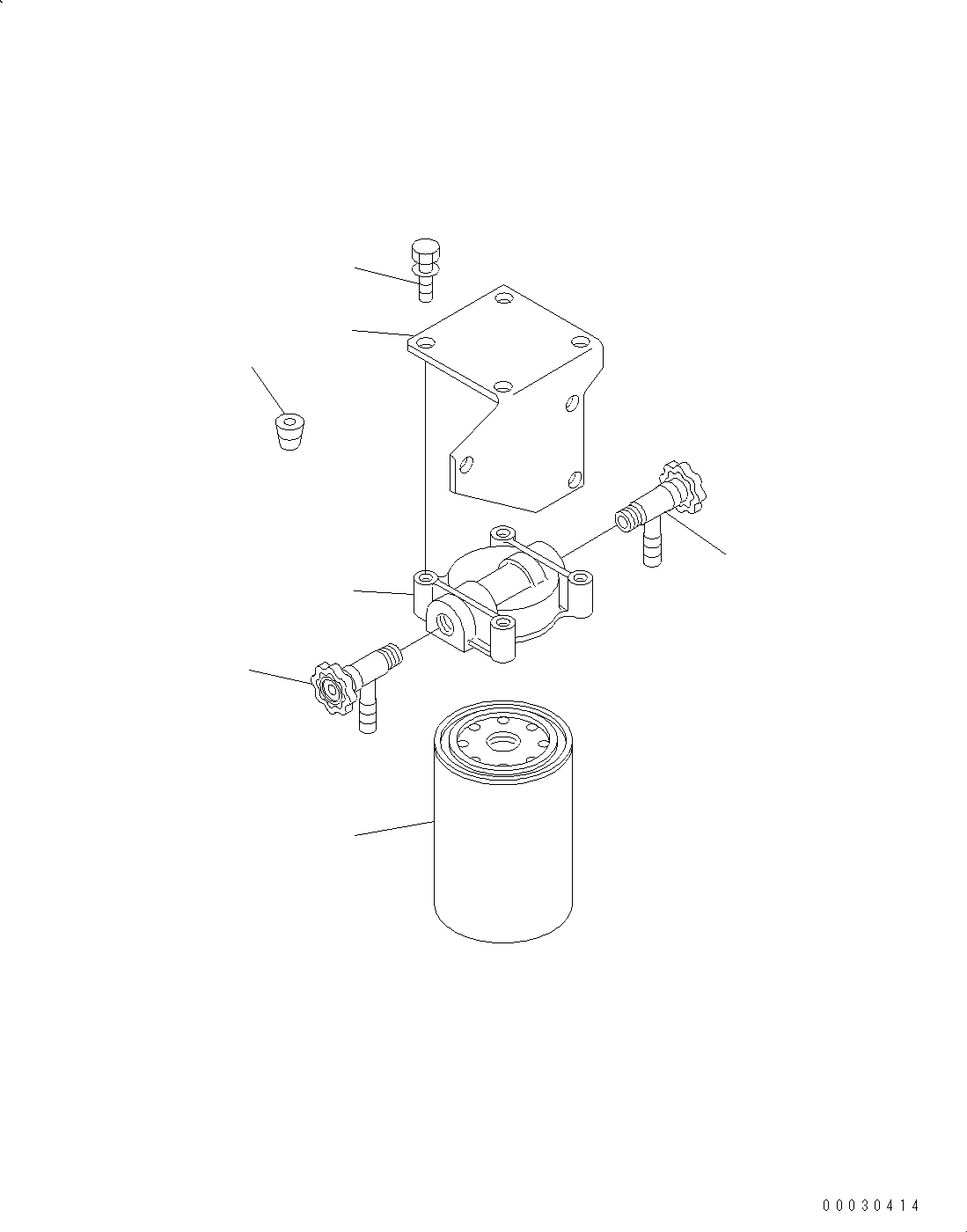 00030414