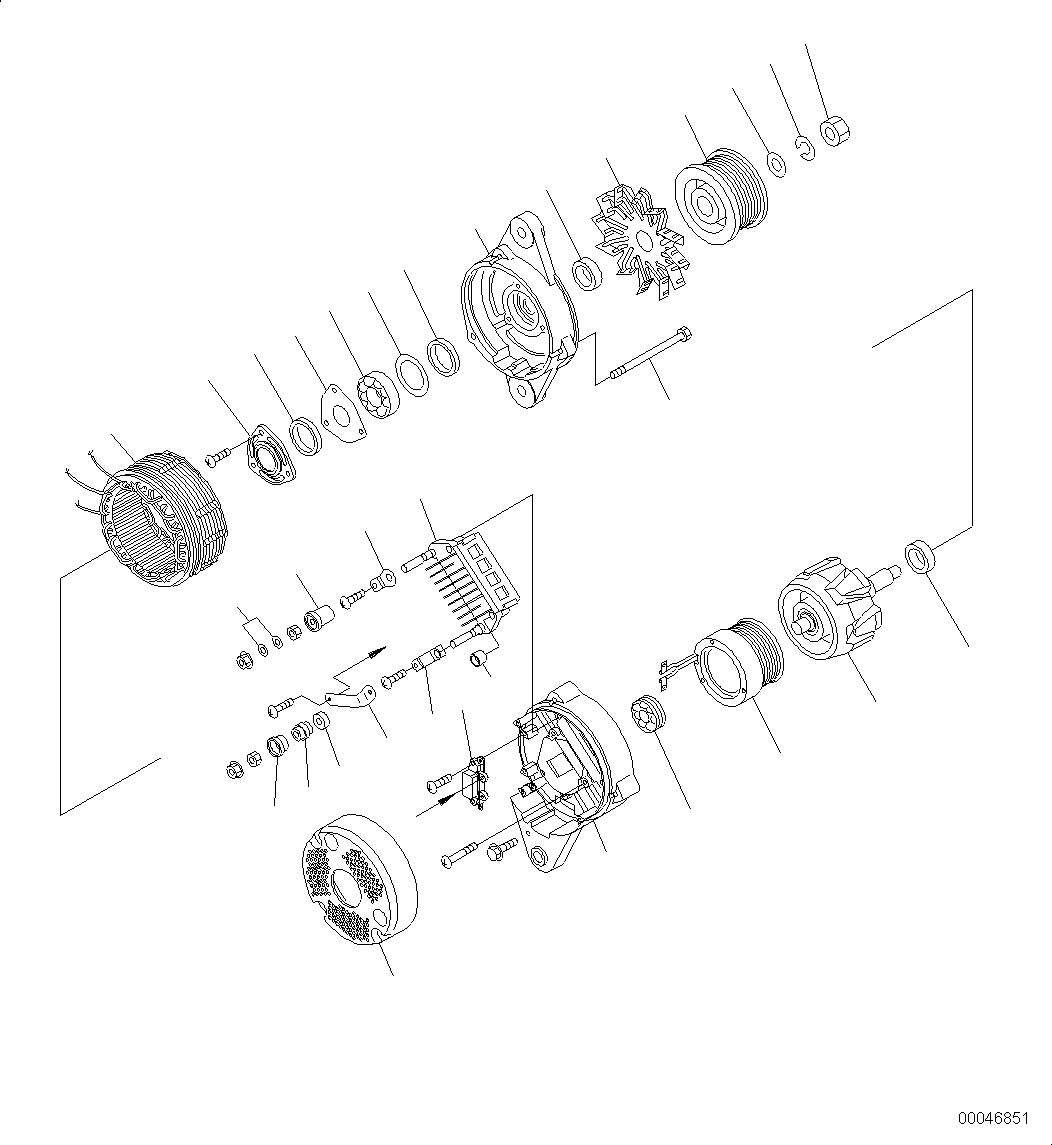 00046851