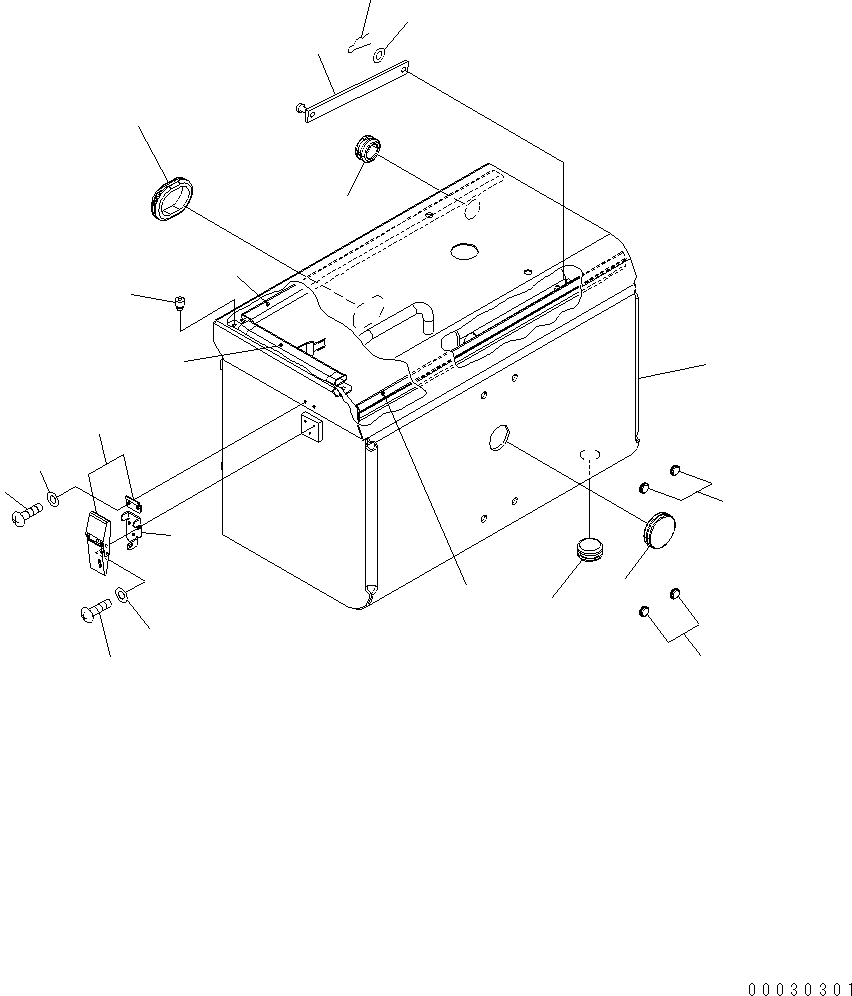 00030301