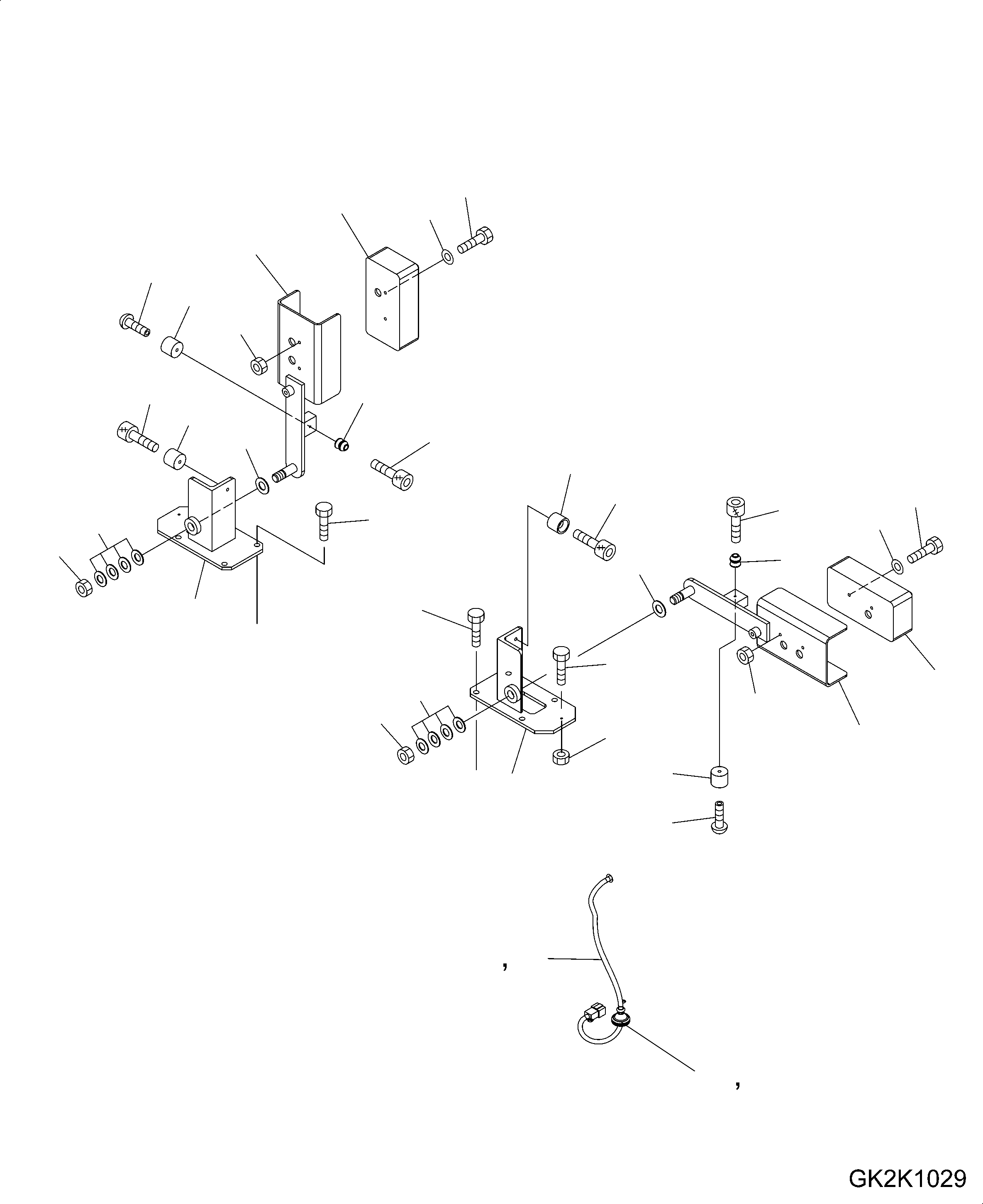 ,

,

GK2K1029