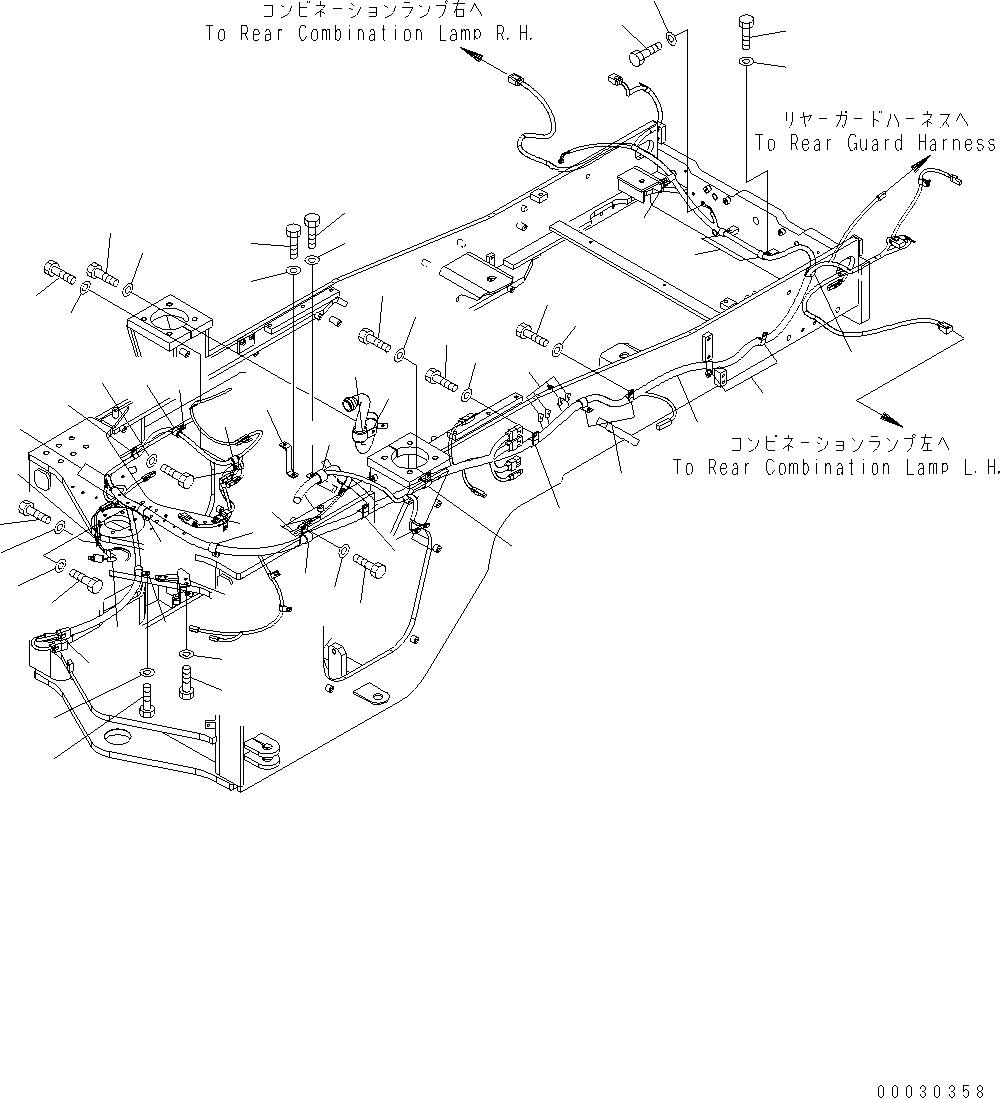 コンビネーションランプ右へ
To Rear Combination Lamp R.H.

リヤーガードハーネスへ
To Rear Guard Harness

コンビネーションランプ左へ
To Rear Combination Lamp L.H.

00030358